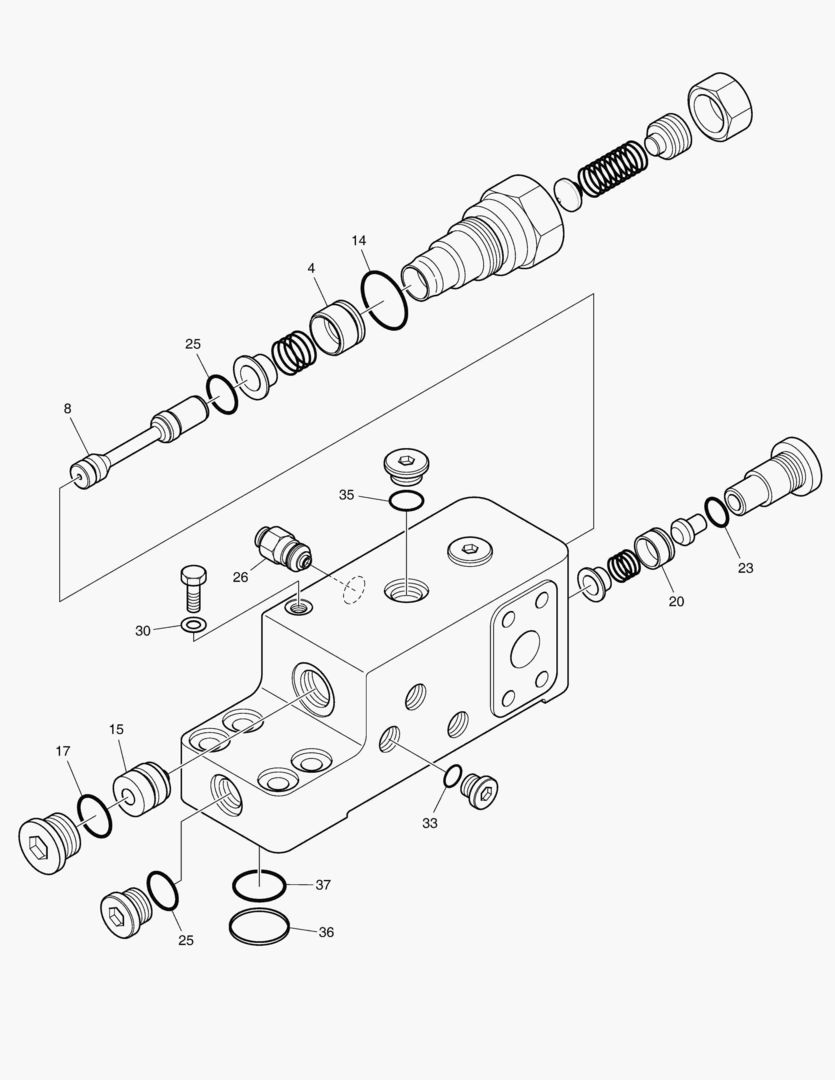 14
4
25
8
35
26
23
20
30
15
17
33
37
25
36