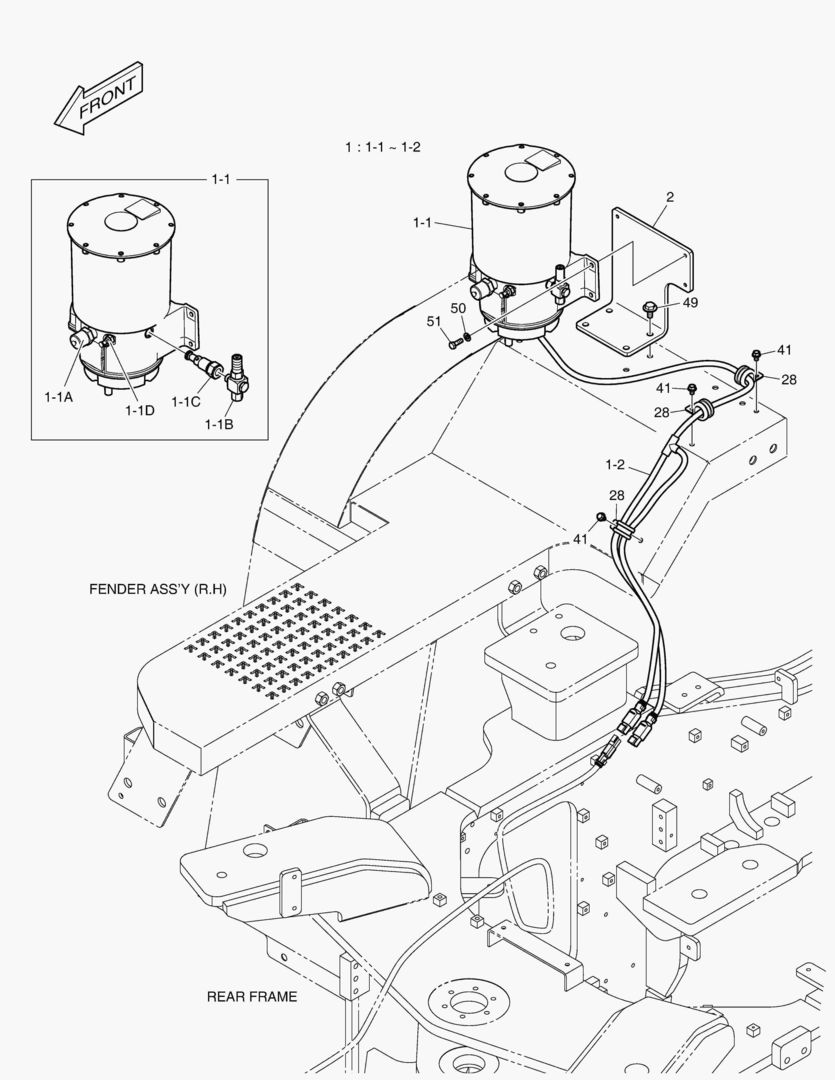 FRONT

1 : 1-1 ~ 1-2

1-1

1-1A
1-1D
1-1C
1-1B

1-1
2
49
50
51
41
28
41
28
1-2
28
41

FENDER ASS'Y (R.H)

REAR FRAME