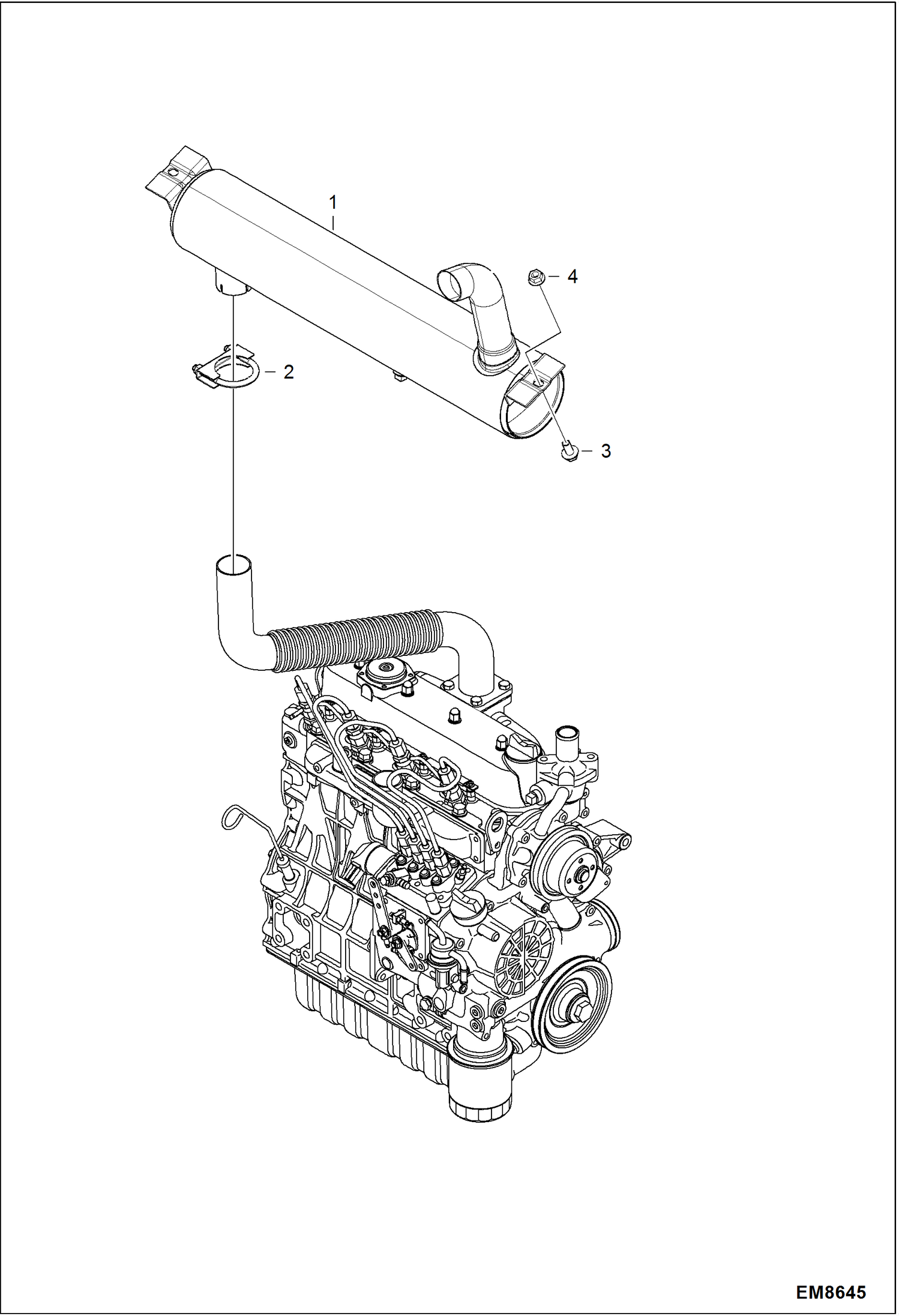 1
4
2
3
EM8645