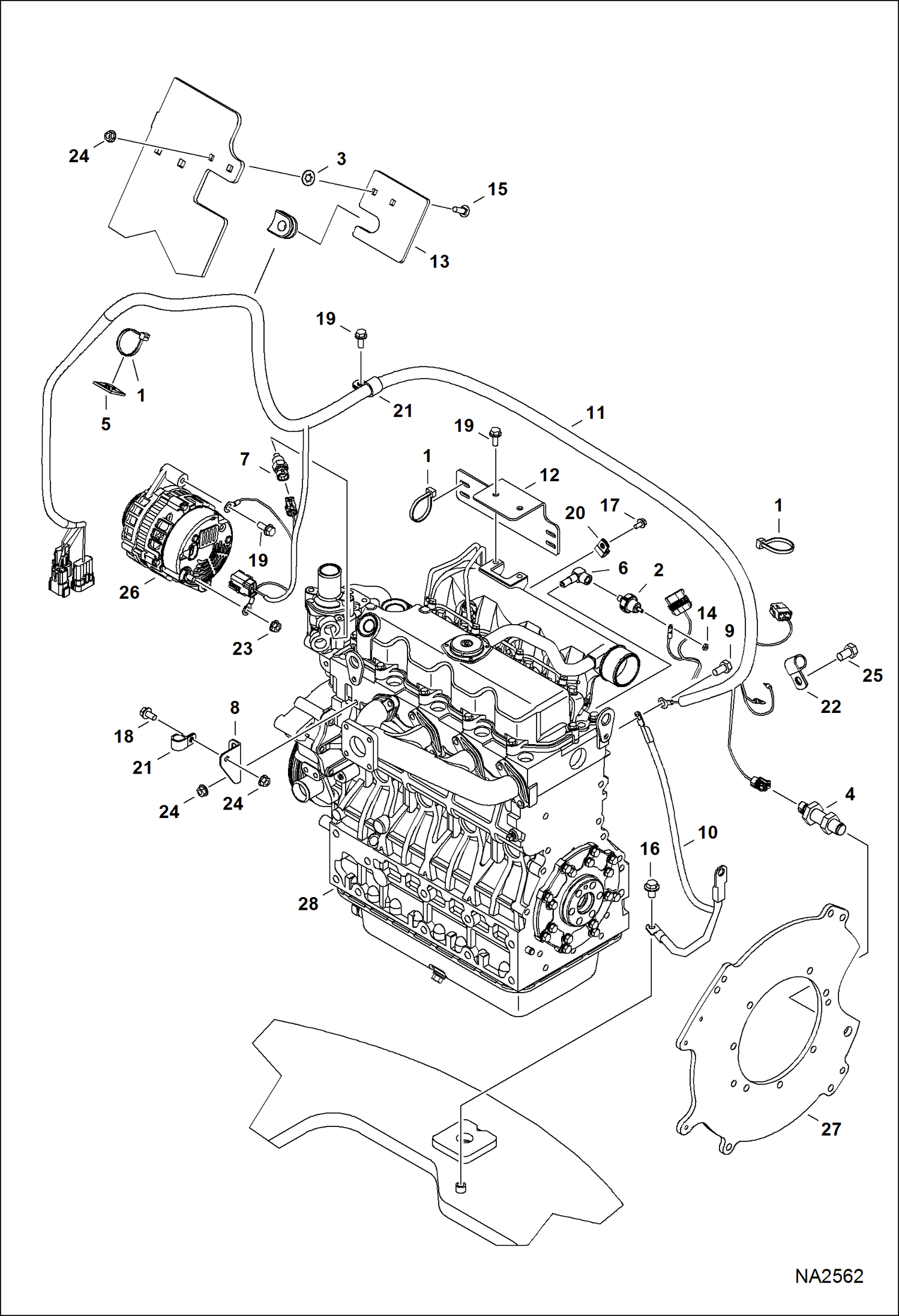 24
3
15
13
19
1
5
21
11
19
7
1
12
20
17
1
19
6
2
26
14
9
23
25
22
8
18
21
24
24
4
10
16
28
27
NA2562