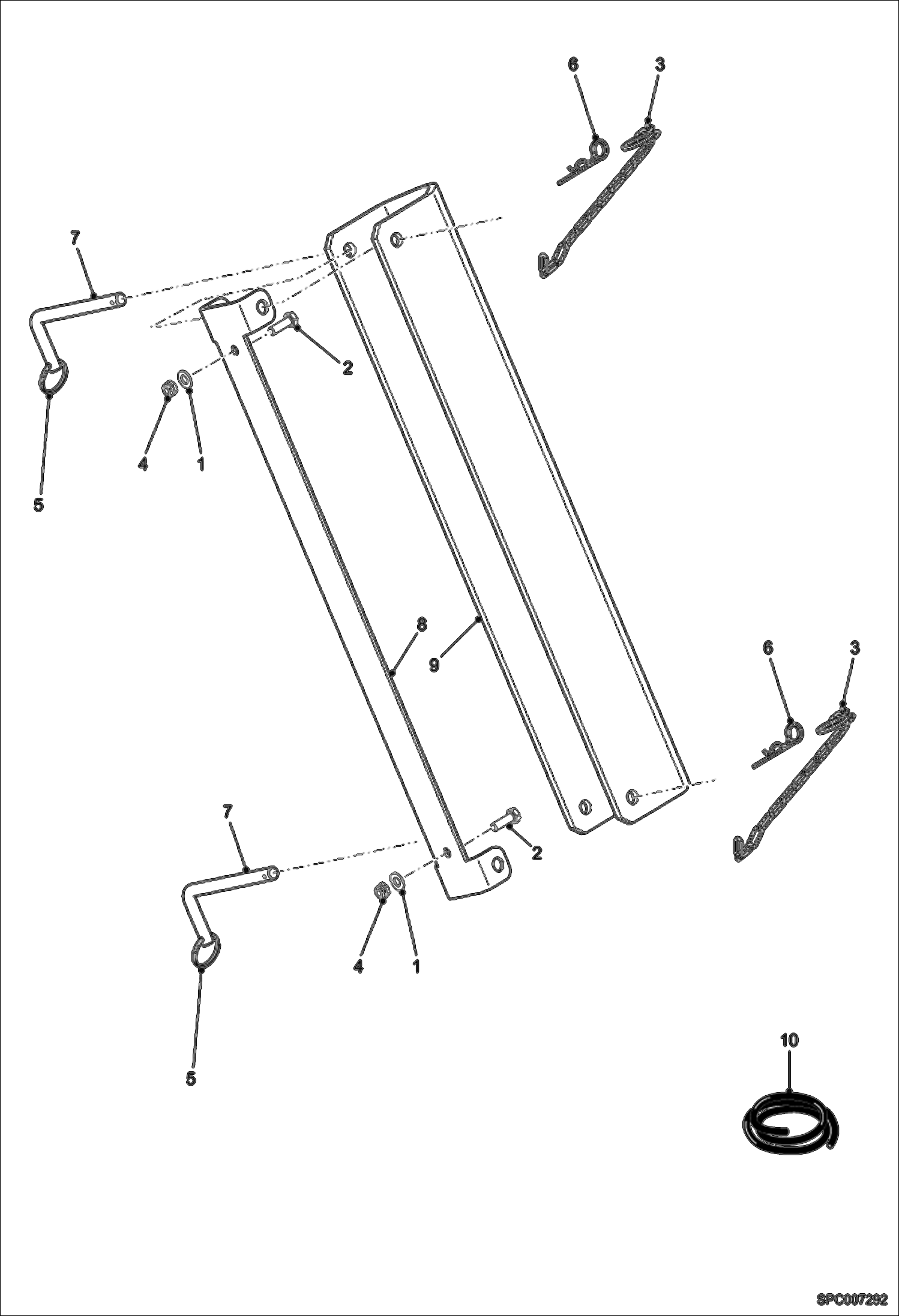 6
3
7
2
4
1
5
8
9
6
3
7
2
4
1
5
10
SPC007292