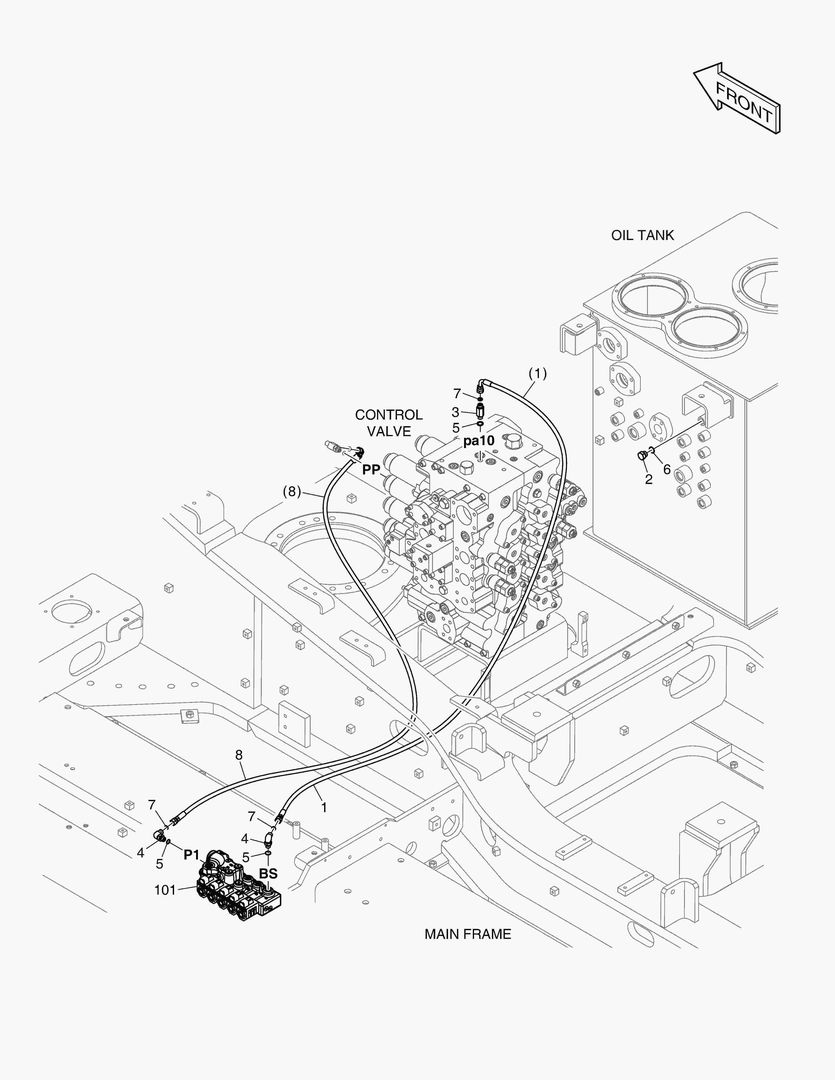 FRONT

OIL TANK

(1)

7

3

5

pa10

CONTROL VALVE

PP

(8)

2

6

8

1

7

7

4

4

5

5

P1

BS

101

MAIN FRAME