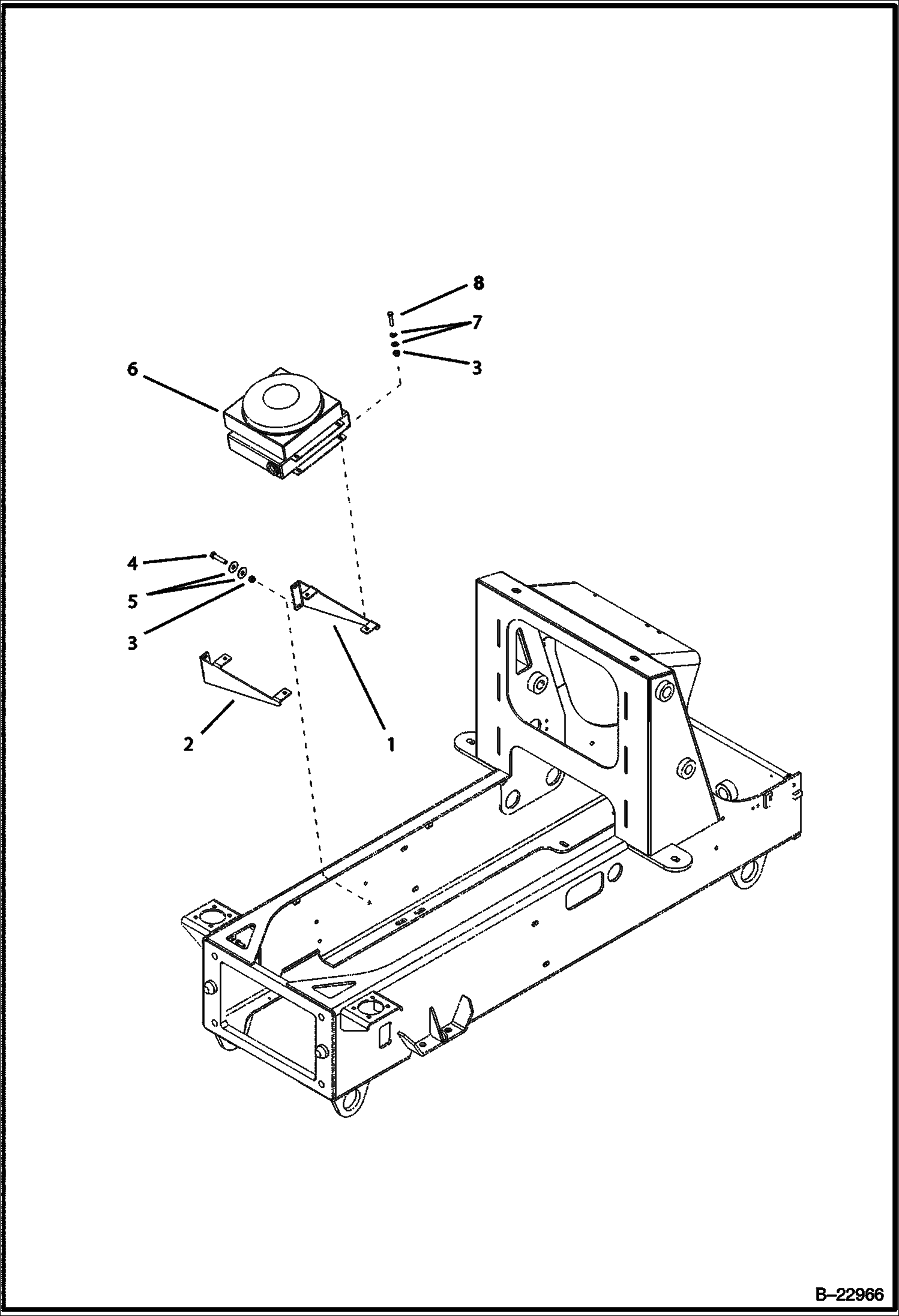 8
7
3
6
4
5
3
2
1
B–22966