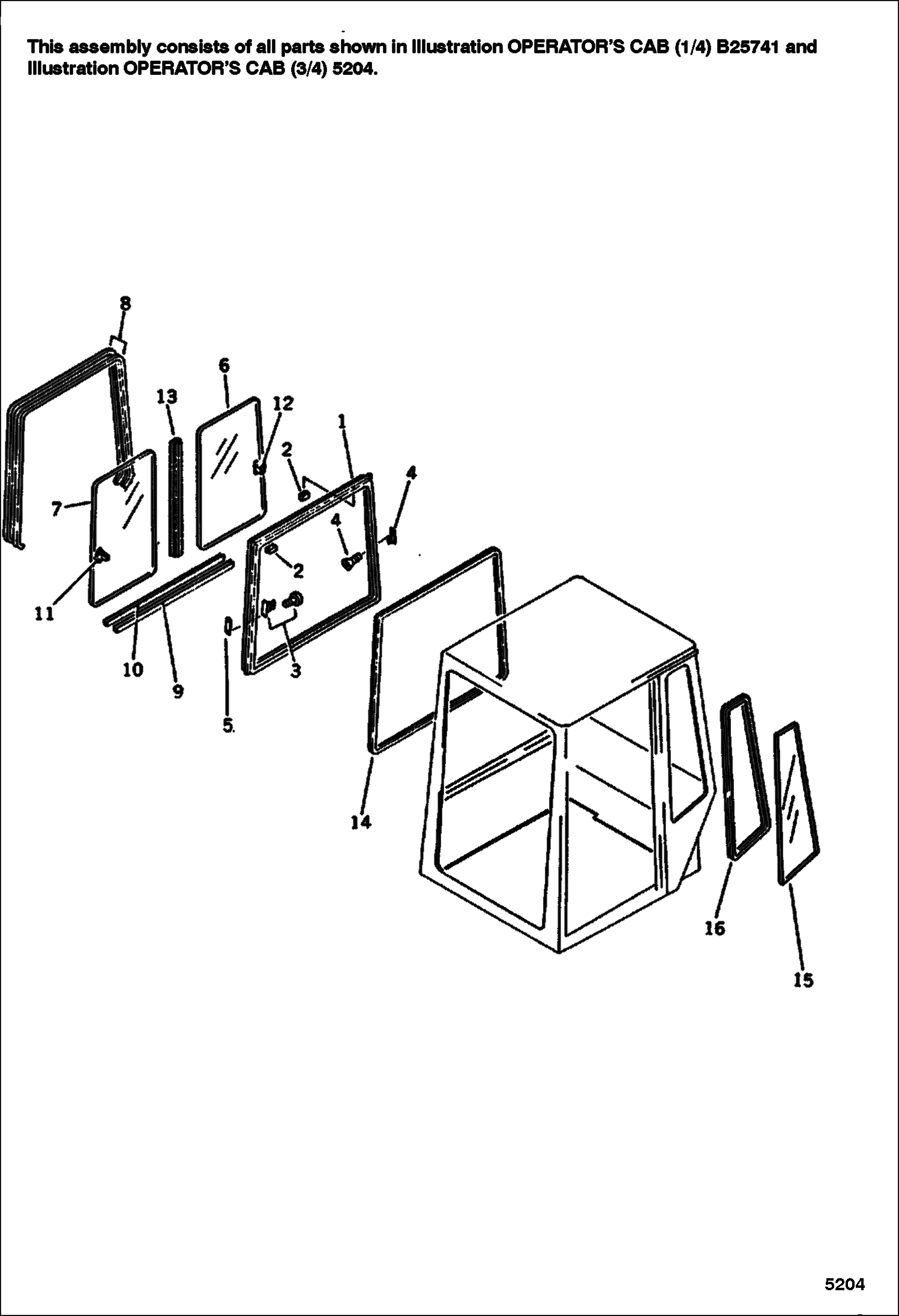 This assembly consists of all parts shown in Illustration OPERATOR'S CAB (1/4) B25741 and Illustration OPERATOR'S CAB (3/4) 5204.

8
6
13
12
1
2
4
7
4
2
11
3
10
9
5.
14
16
15

5204