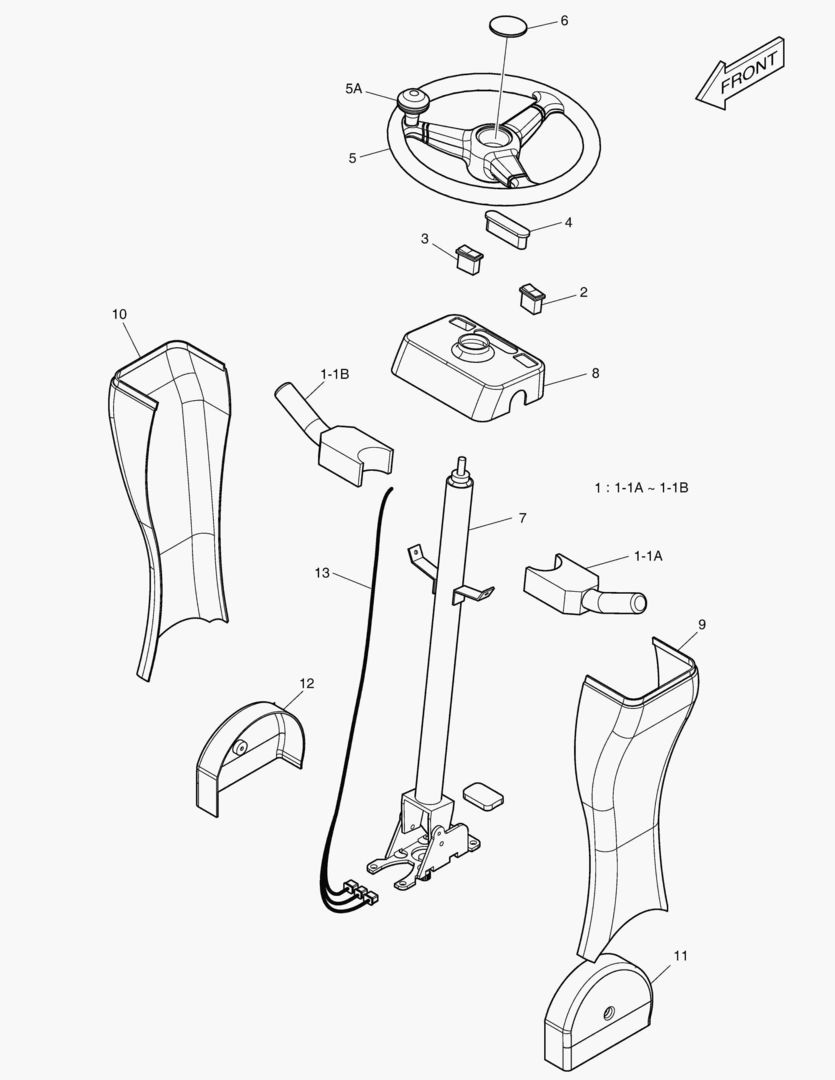 6
FRONT
5A
5
4
3
2
10
8
1-1B
1 : 1-1A ~ 1-1B
7
13
1-1A
9
12
11