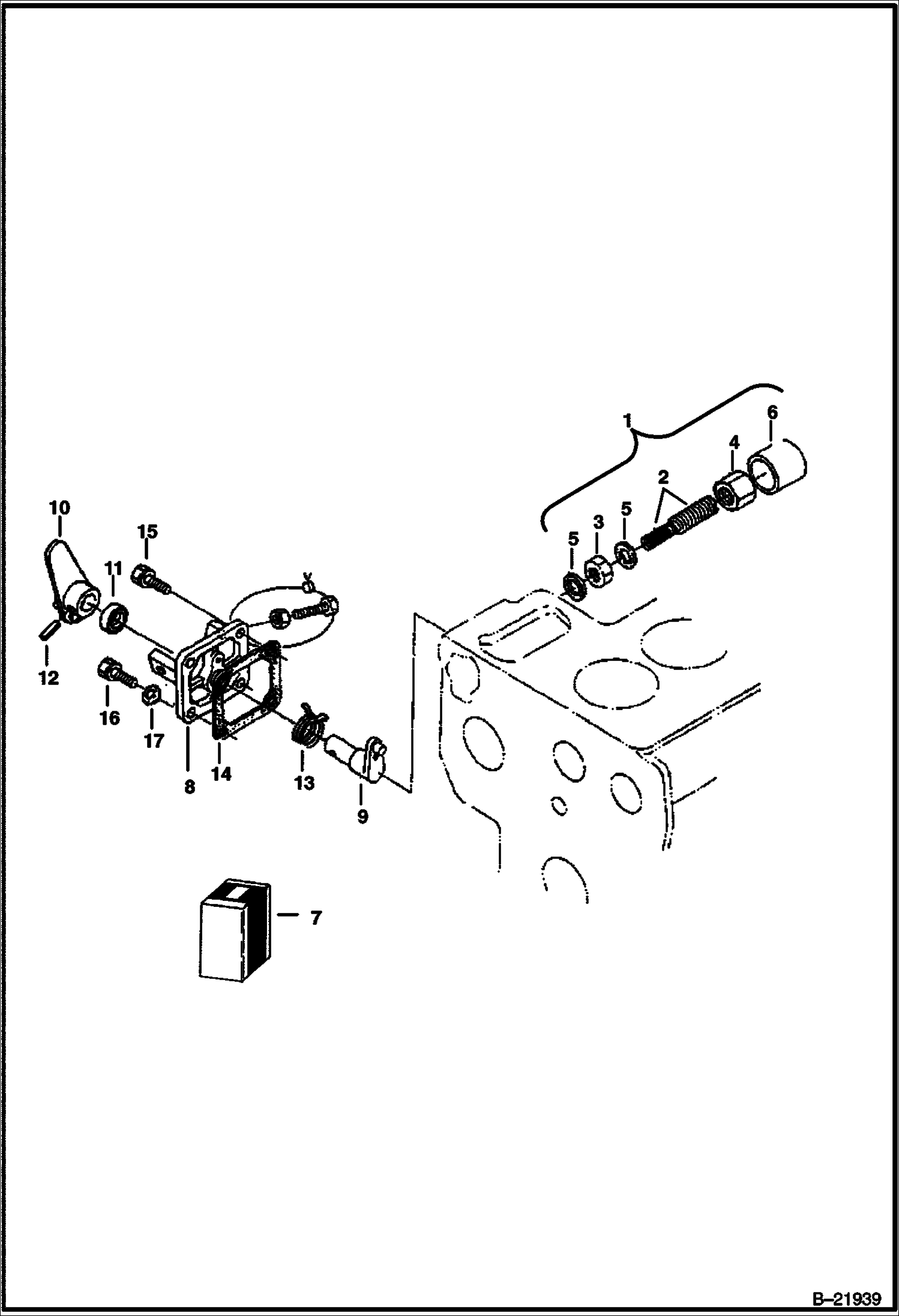 1
6
4
2
5
3
5
10
15
11
12
16
17
8
14
13
9
7
B–21939