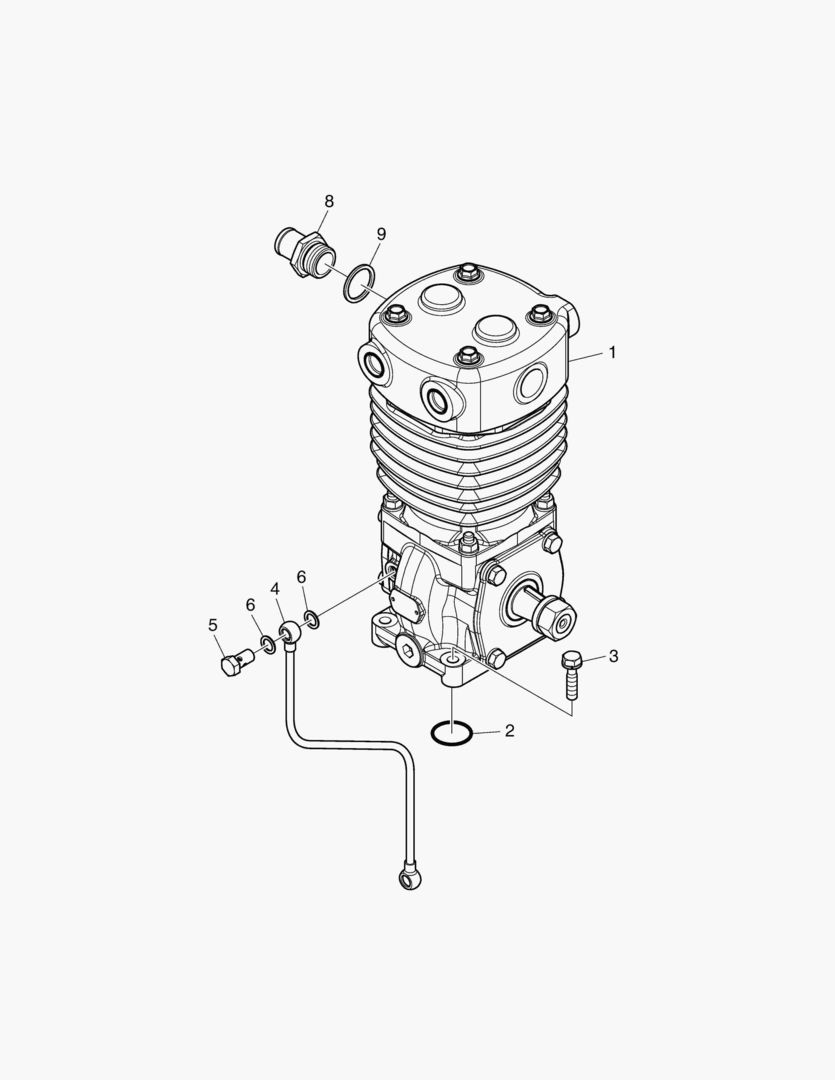 8
9
1
6
4
6
5
3
2