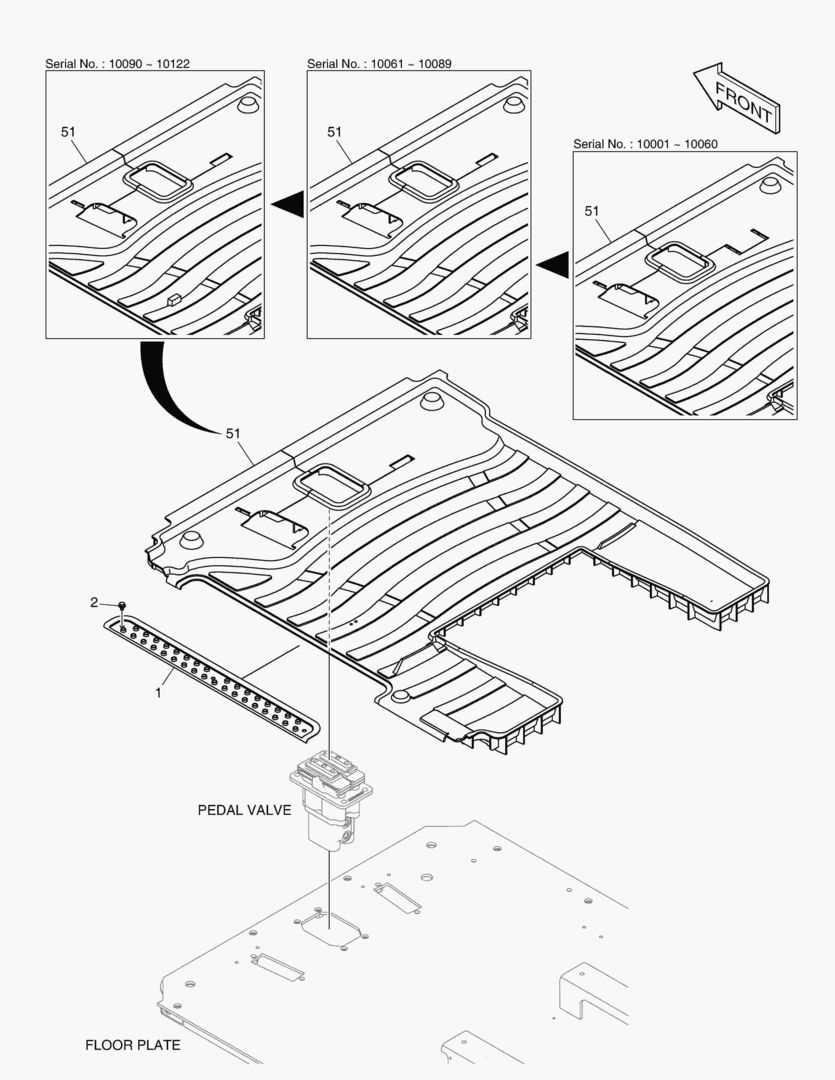 Serial No. : 10090 ~ 10122

51

Serial No. : 10061 ~ 10089

51

FRONT

Serial No. : 10001 ~ 10060

51

51

2

1

PEDAL VALVE

FLOOR PLATE