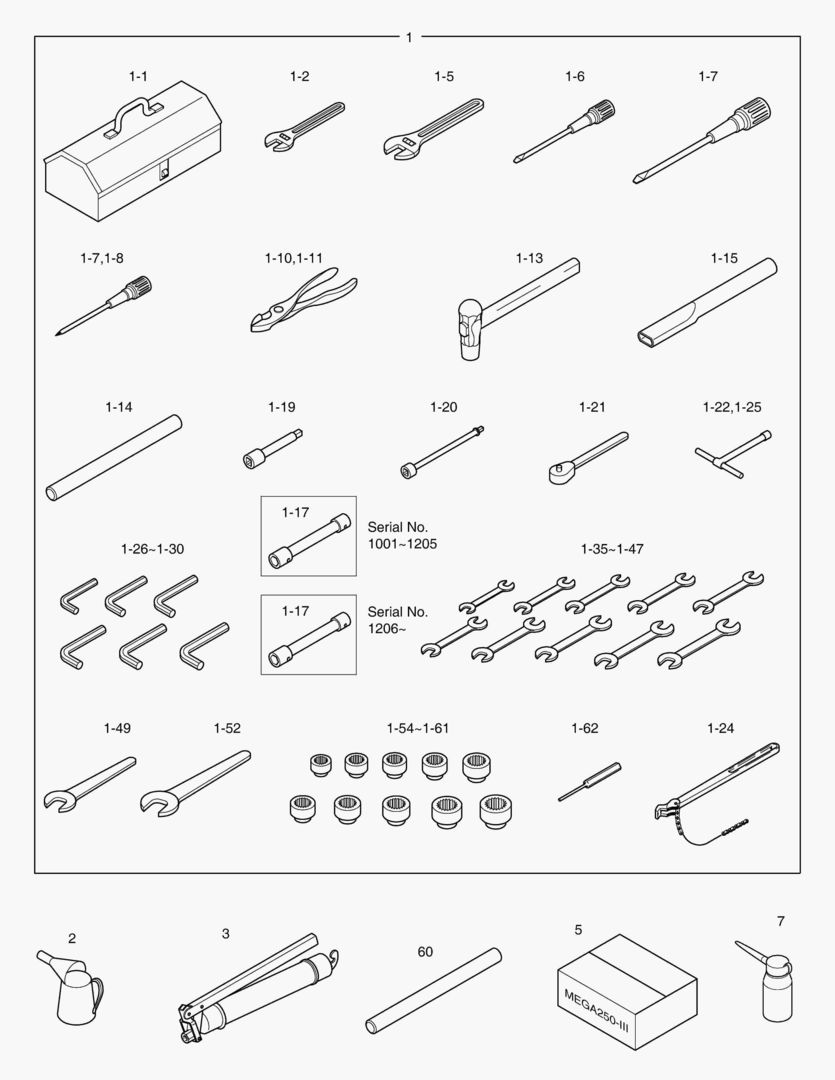 1

1-1

1-2

1-5

1-6

1-7

1-7,1-8

1-10,1-11

1-13

1-15

1-14

1-19

1-20

1-21

1-22,1-25

1-17

Serial No. 1001~1205

1-26~1-30

1-35~1-47

1-17

Serial No. 1206~

1-49

1-52

1-54~1-61

1-62

1-24

2

3

60

5

MEGA250-III

7