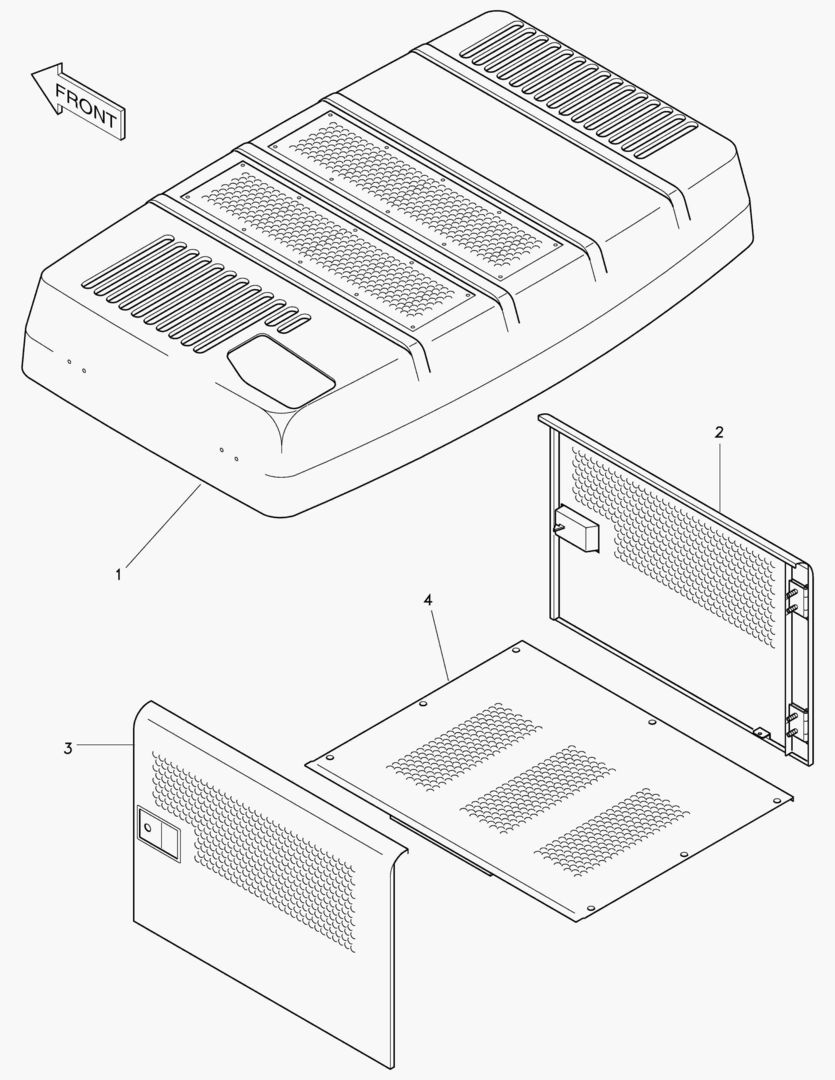 FRONT

2

1

4

3