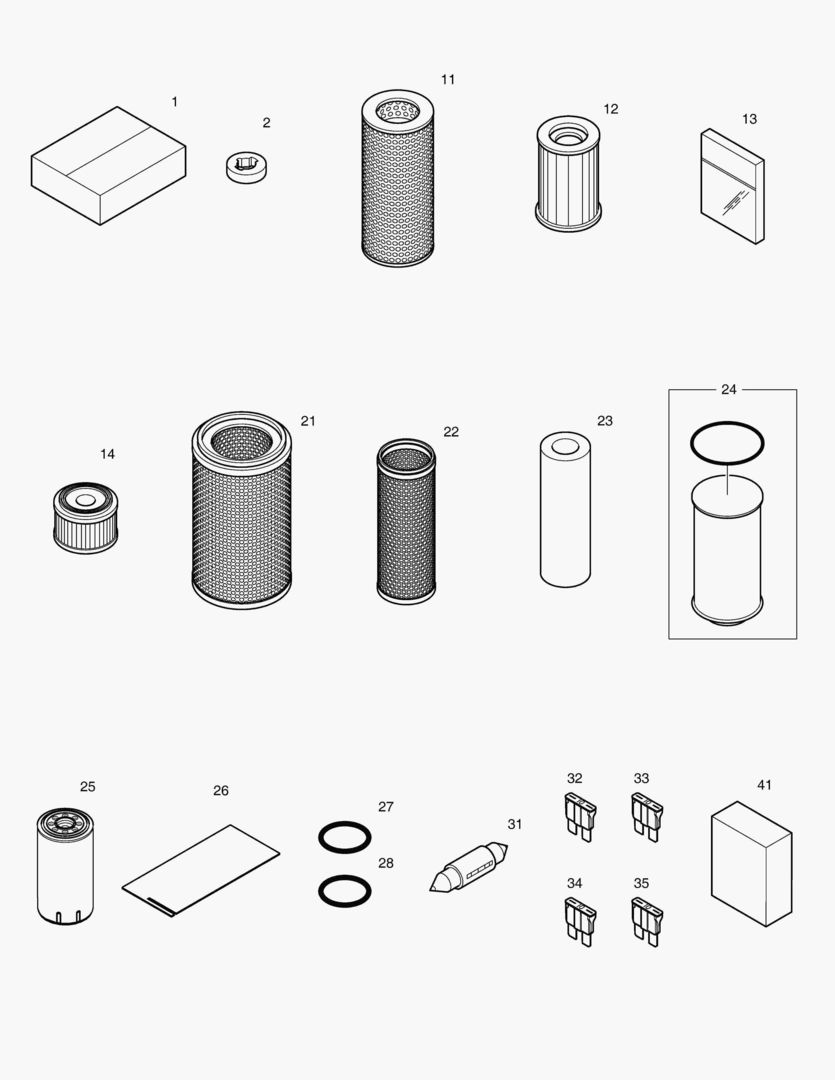 1
2
11
12
13
14
21
22
23
24
25
26
27
28
31
32
33
34
35
41