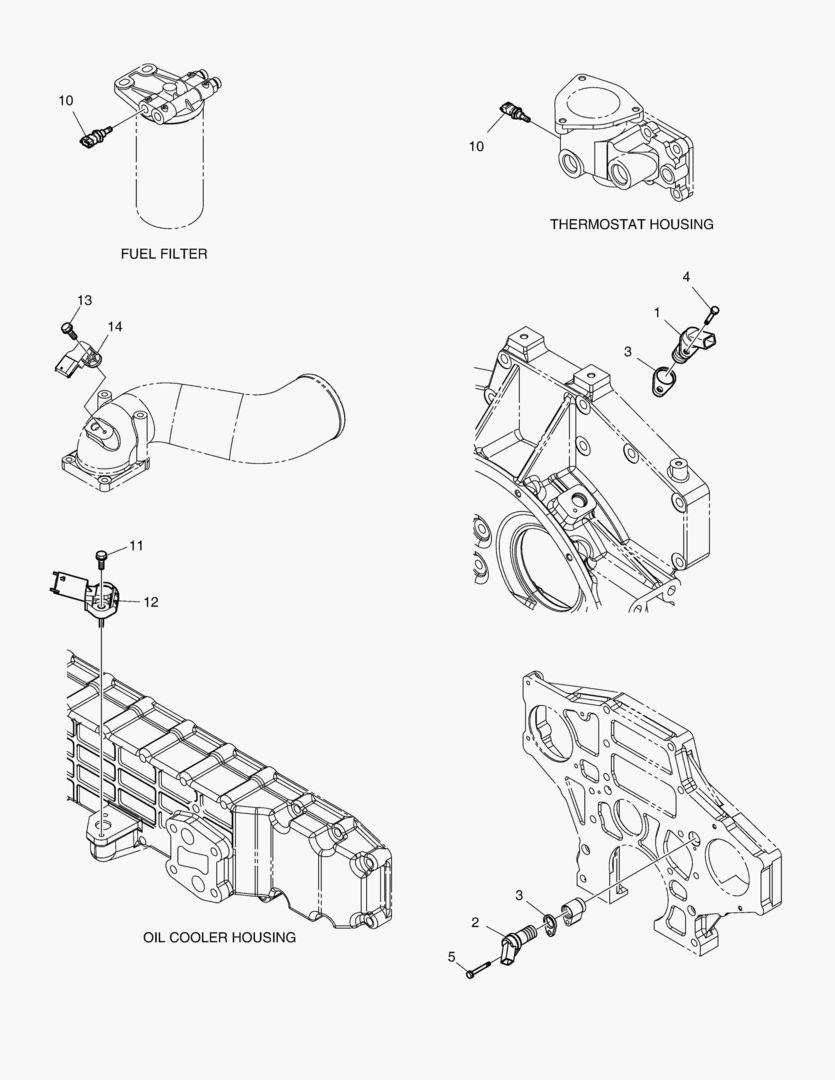 10

FUEL FILTER

10

THERMOSTAT HOUSING

13
14

4
1
3

11
12

OIL COOLER HOUSING

3
2
5