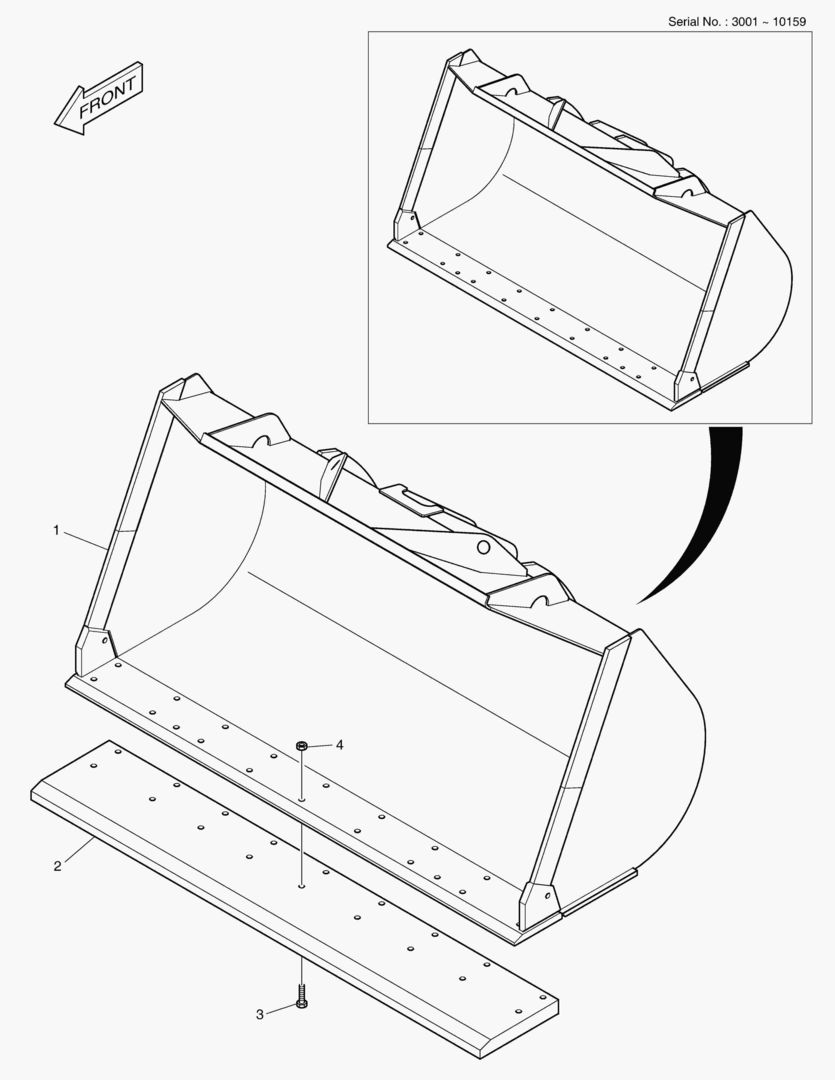 Serial No. : 3001 ~ 10159

FRONT

1

4

2

3