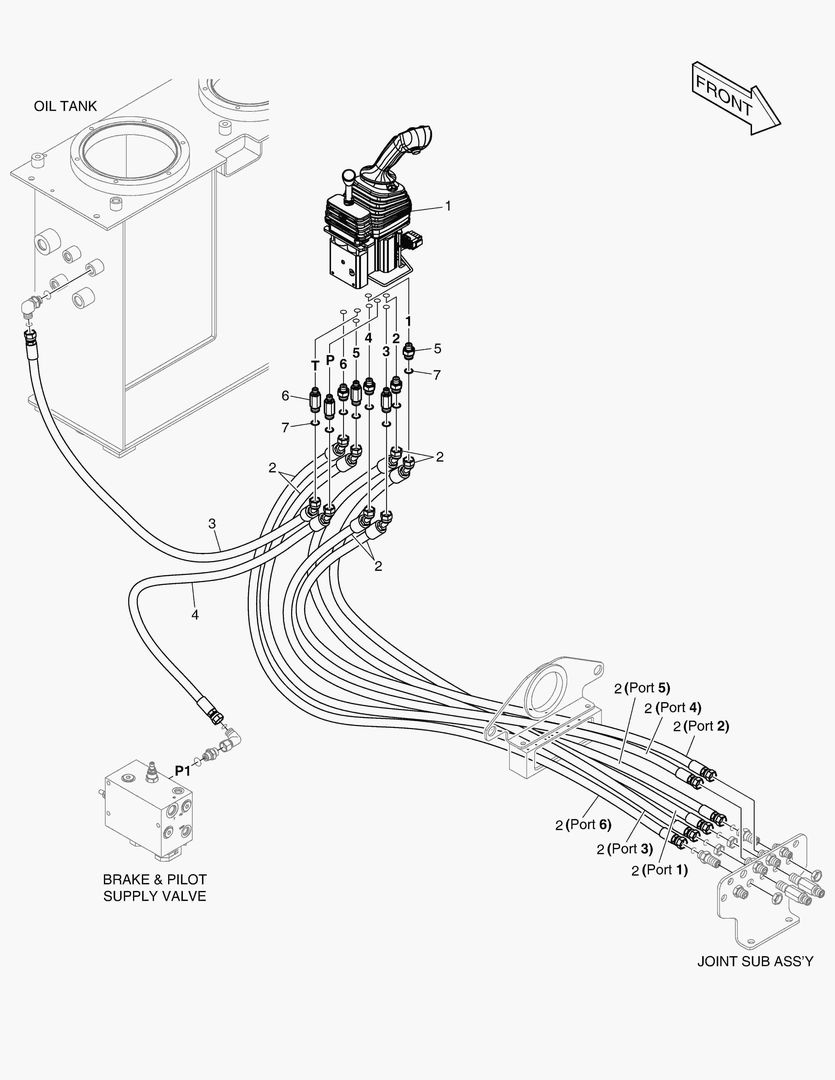 OIL TANK

FRONT

1

T P 6 5 4 3 2 1

5

7

6

7

2

2

3

2

4

P1

BRAKE & PILOT SUPPLY VALVE

2 (Port 5)
2 (Port 4)
2 (Port 2)

2 (Port 6)
2 (Port 3)
2 (Port 1)

JOINT SUB ASS'Y