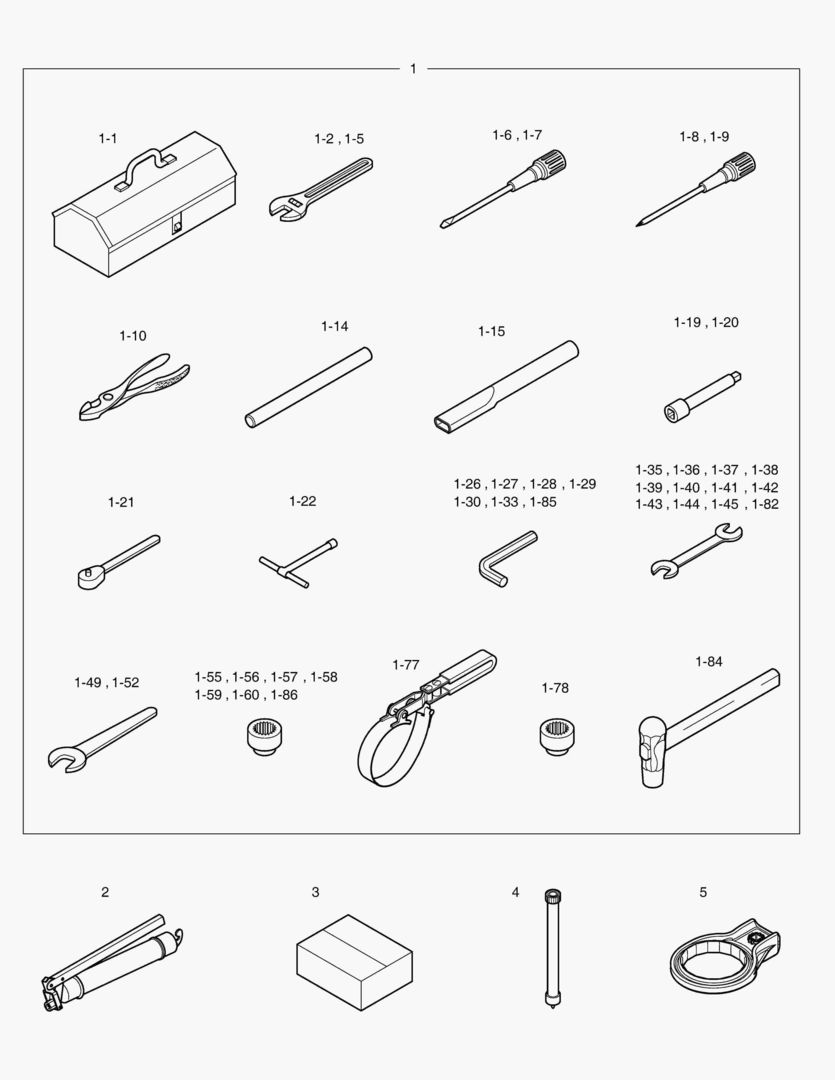 1

1-1

1-2 , 1-5

1-6 , 1-7

1-8 , 1-9

1-10

1-14

1-15

1-19 , 1-20

1-21

1-22

1-26 , 1-27 , 1-28 , 1-29
1-30 , 1-33 , 1-85

1-35 , 1-36 , 1-37 , 1-38
1-39 , 1-40 , 1-41 , 1-42
1-43 , 1-44 , 1-45 , 1-82

1-49 , 1-52

1-55 , 1-56 , 1-57 , 1-58
1-59 , 1-60 , 1-86

1-77

1-78

1-84

2

3

4

5