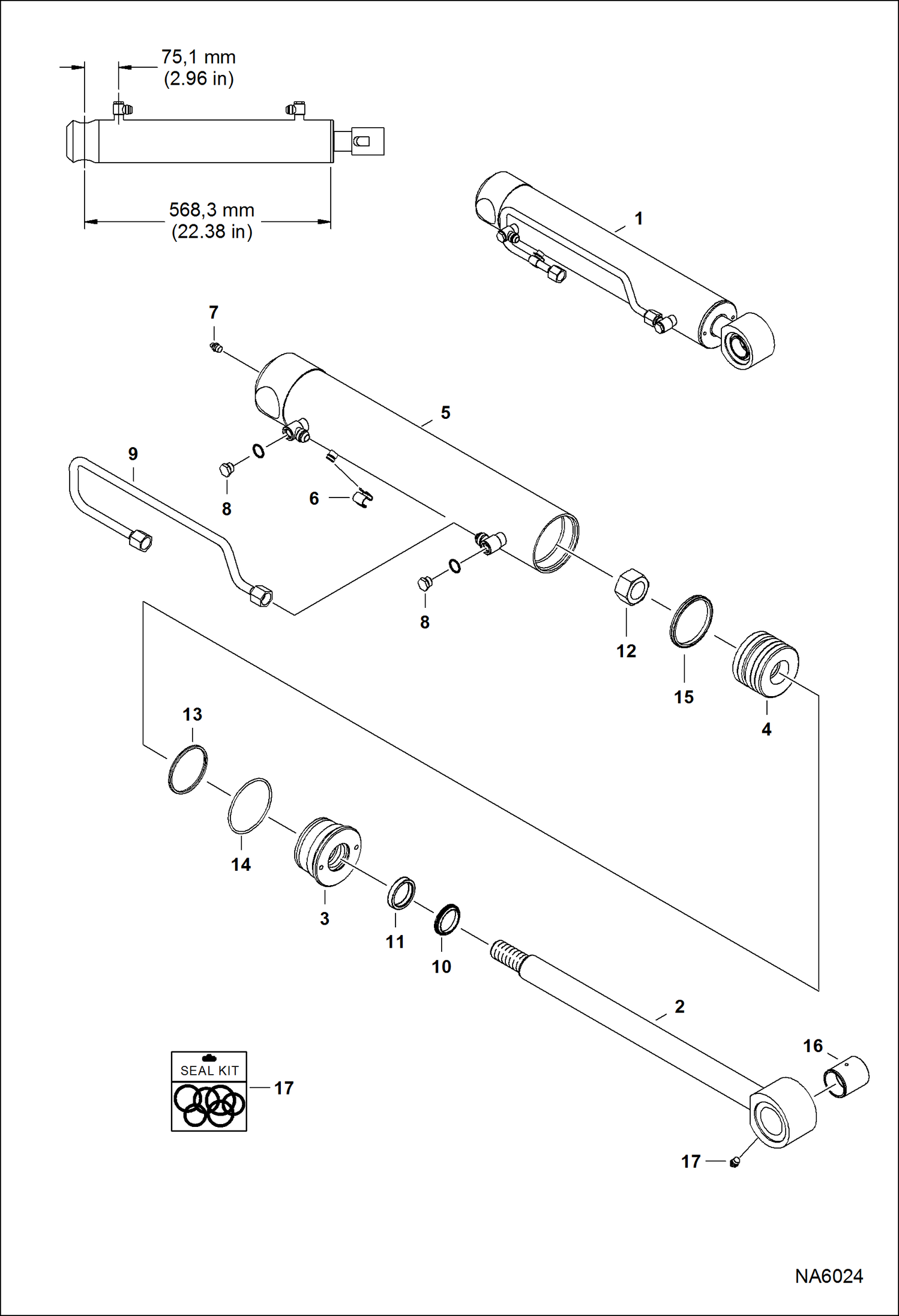 75,1 mm
(2.96 in)

568,3 mm
(22.38 in)

1

7

5

9

8

6

8

12

15

4

13

14

3

11

10

2

16

SEAL KIT

17

17

NA6024