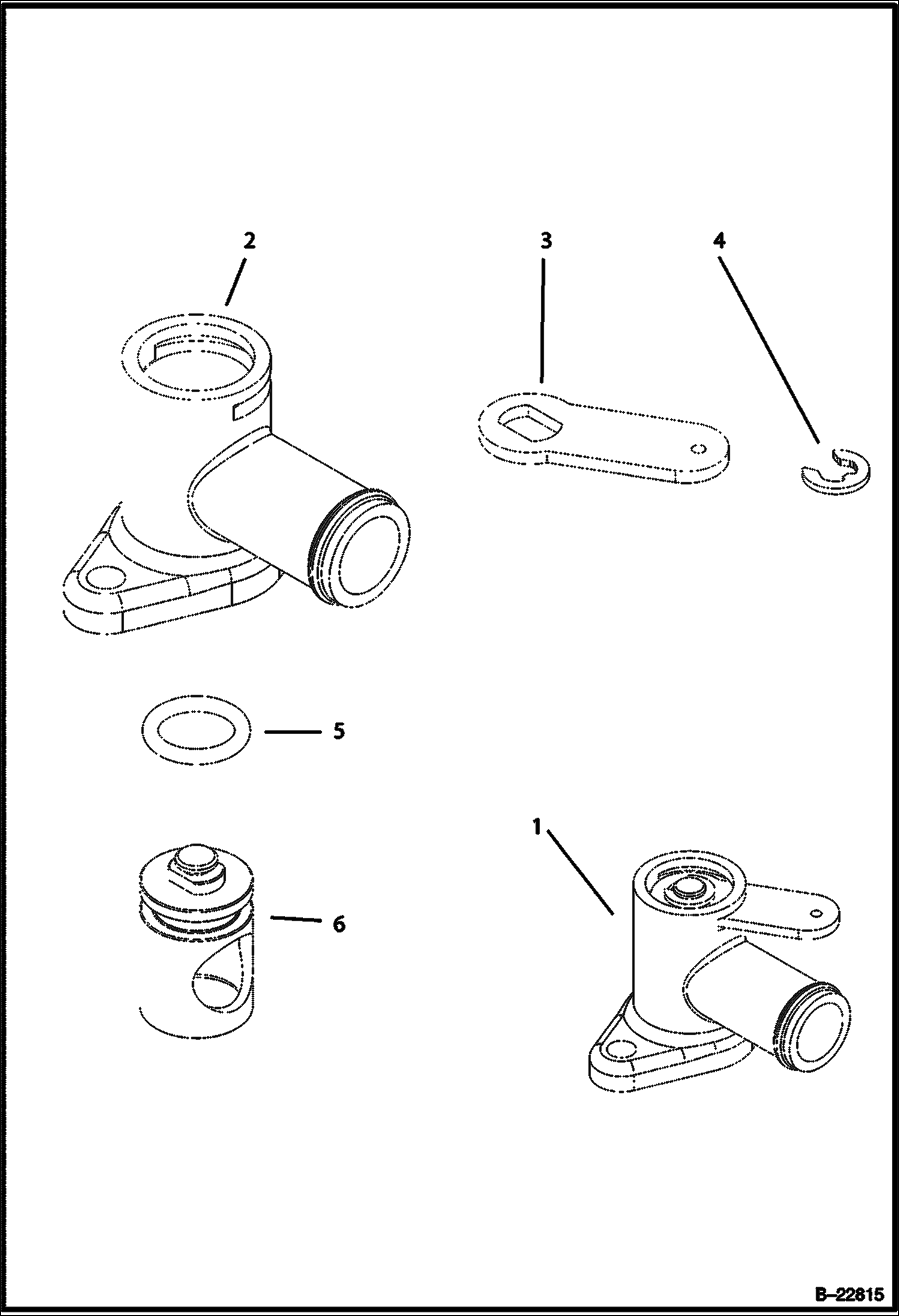 2

3

4

5

1

6

B–22815