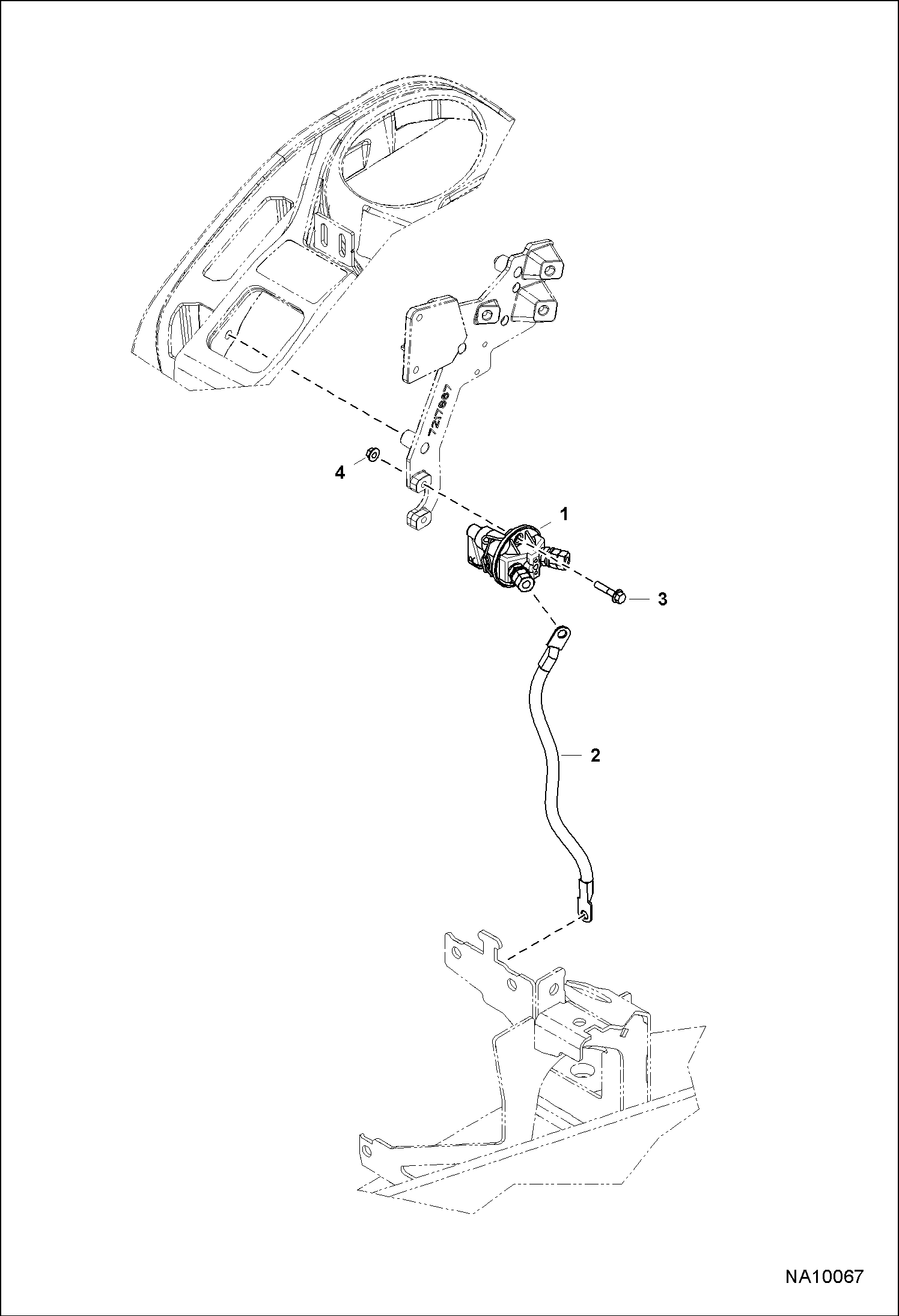 7217667

4

1

3

2

NA10067