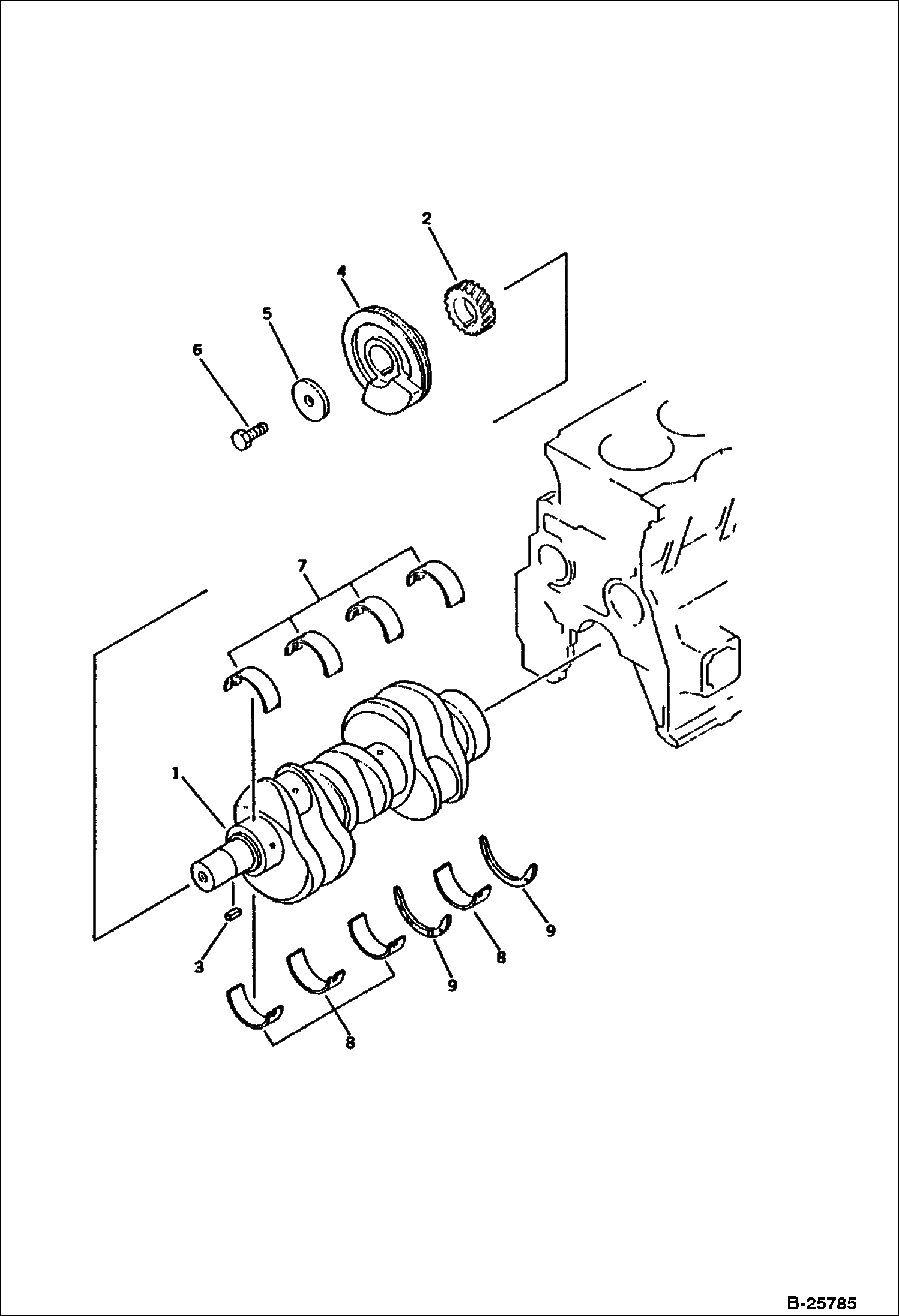 2
4
5
6
7
1
3
8
9
8
9
B-25785