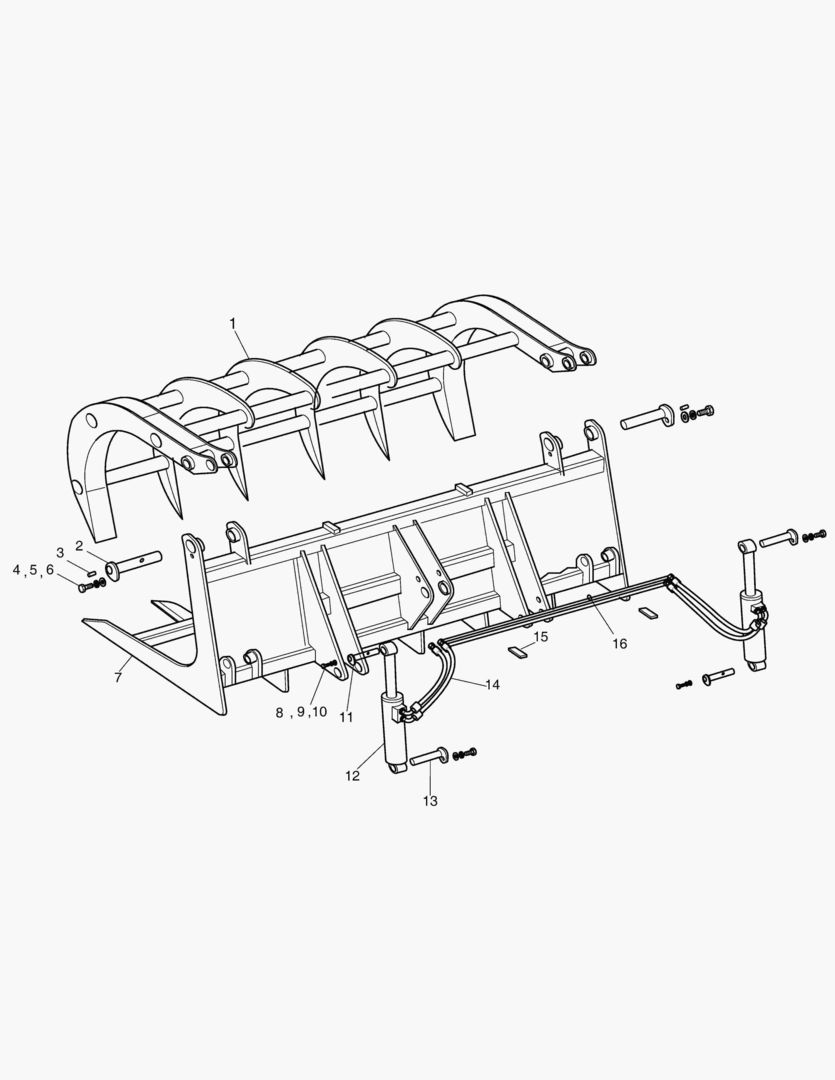 1
2
3
4 , 5 , 6
7
8 , 9 ,10
11
12
13
14
15
16