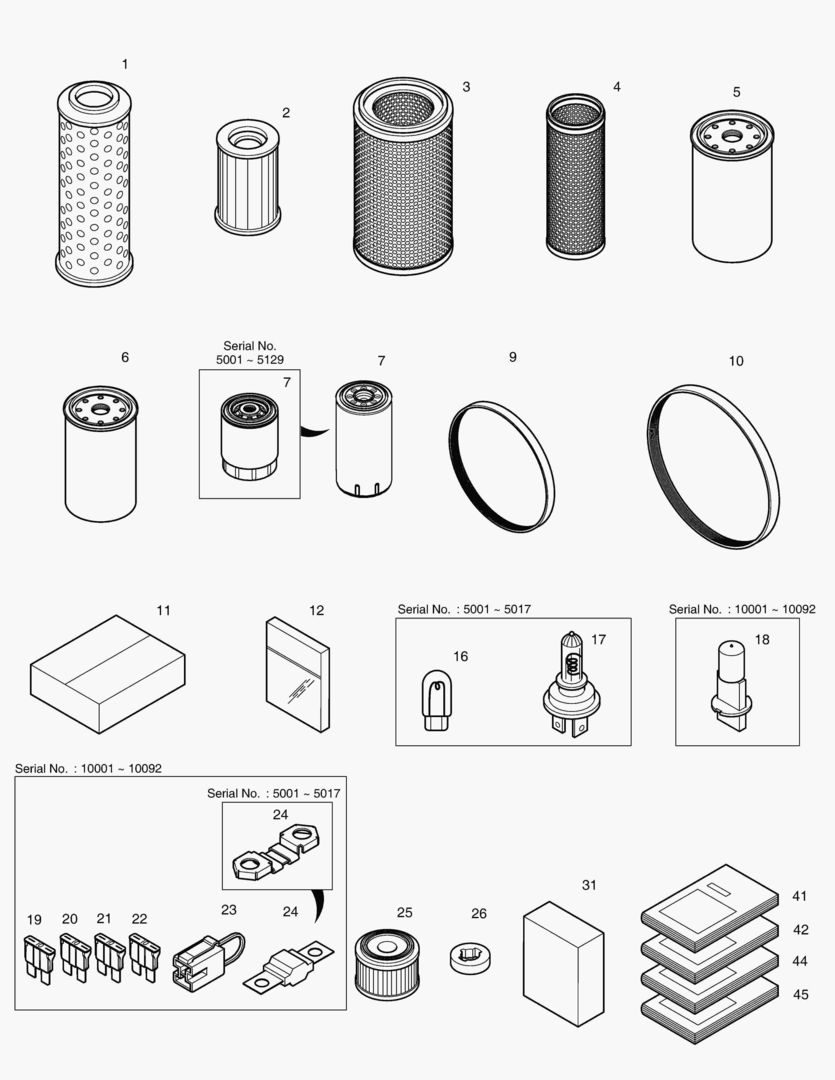 1
2
3
4
5

6
Serial No.
5001 ~ 5129
7
7
9
10

11
12
Serial No. : 5001 ~ 5017
16
17
Serial No. : 10001 ~ 10092
18

Serial No. : 10001 ~ 10092
Serial No. : 5001 ~ 5017
24
19
20
21
22
23
24
25
26
31
41
42
44
45