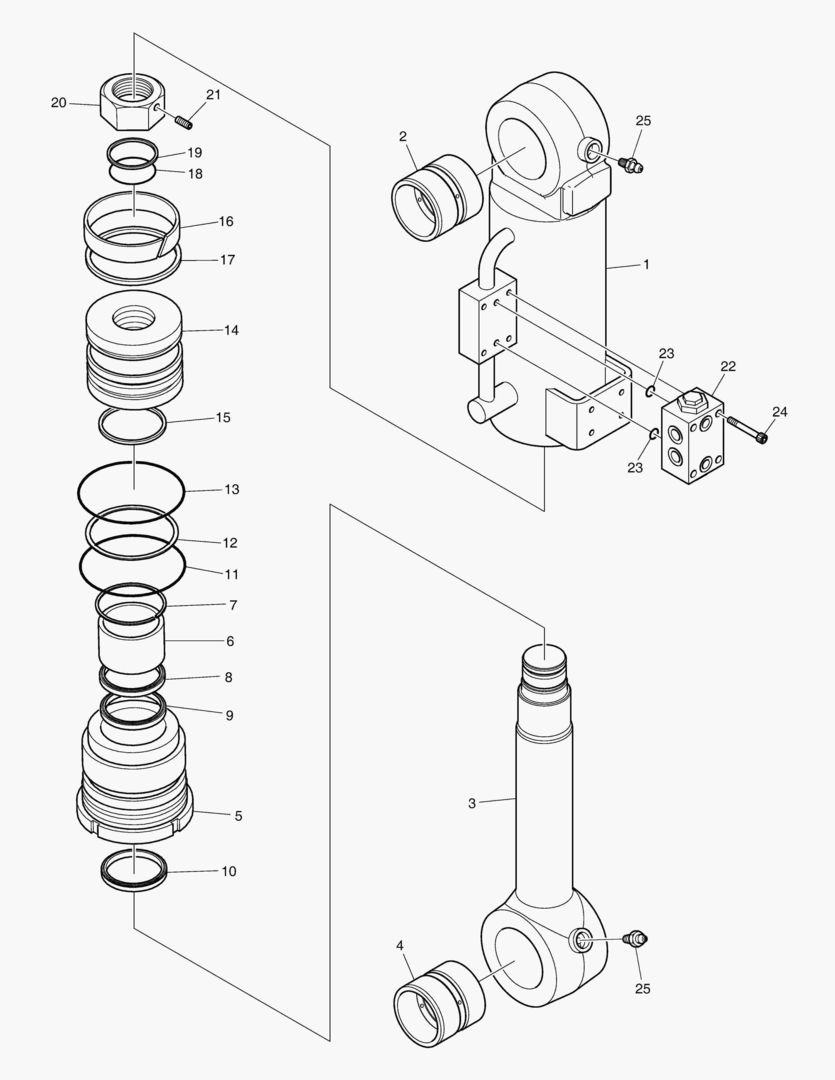 20
21
19
18
16
17
14
15
13
12
11
7
6
8
9
5
10
2
25
1
23
22
24
23
3
4
25