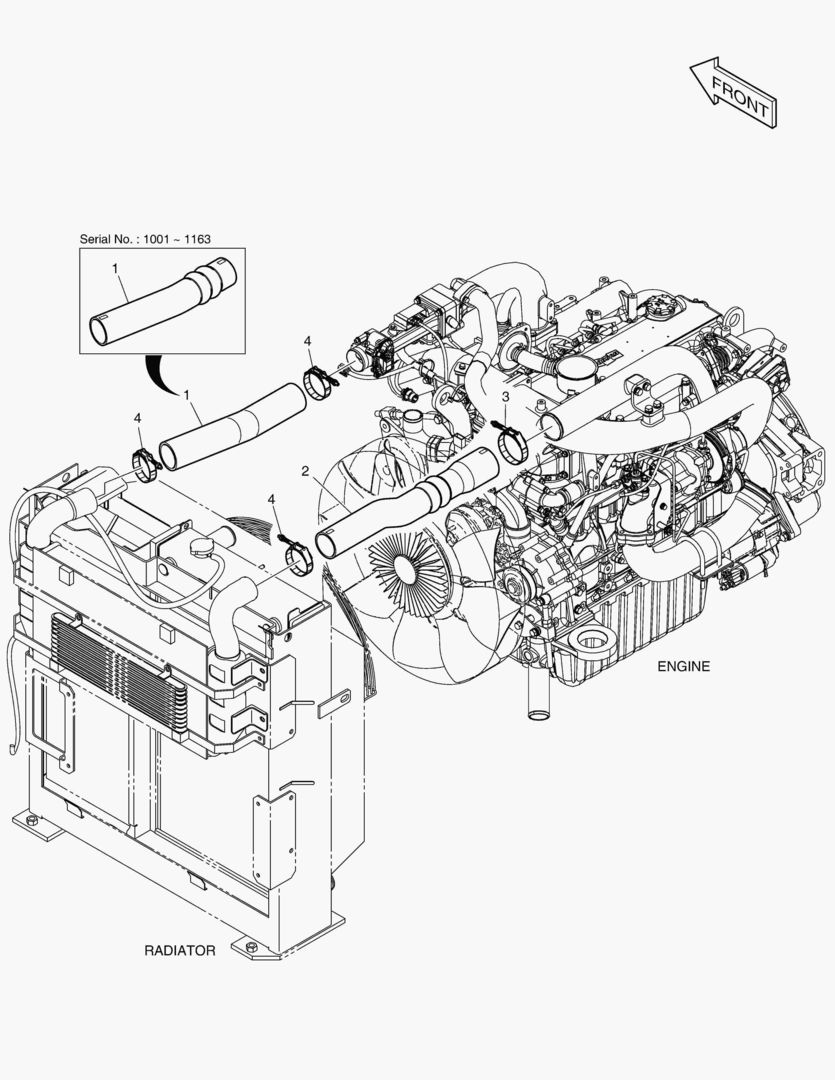 FRONT

Serial No. : 1001 ~ 1163

1

4

1

4

3

2

4

ENGINE

RADIATOR