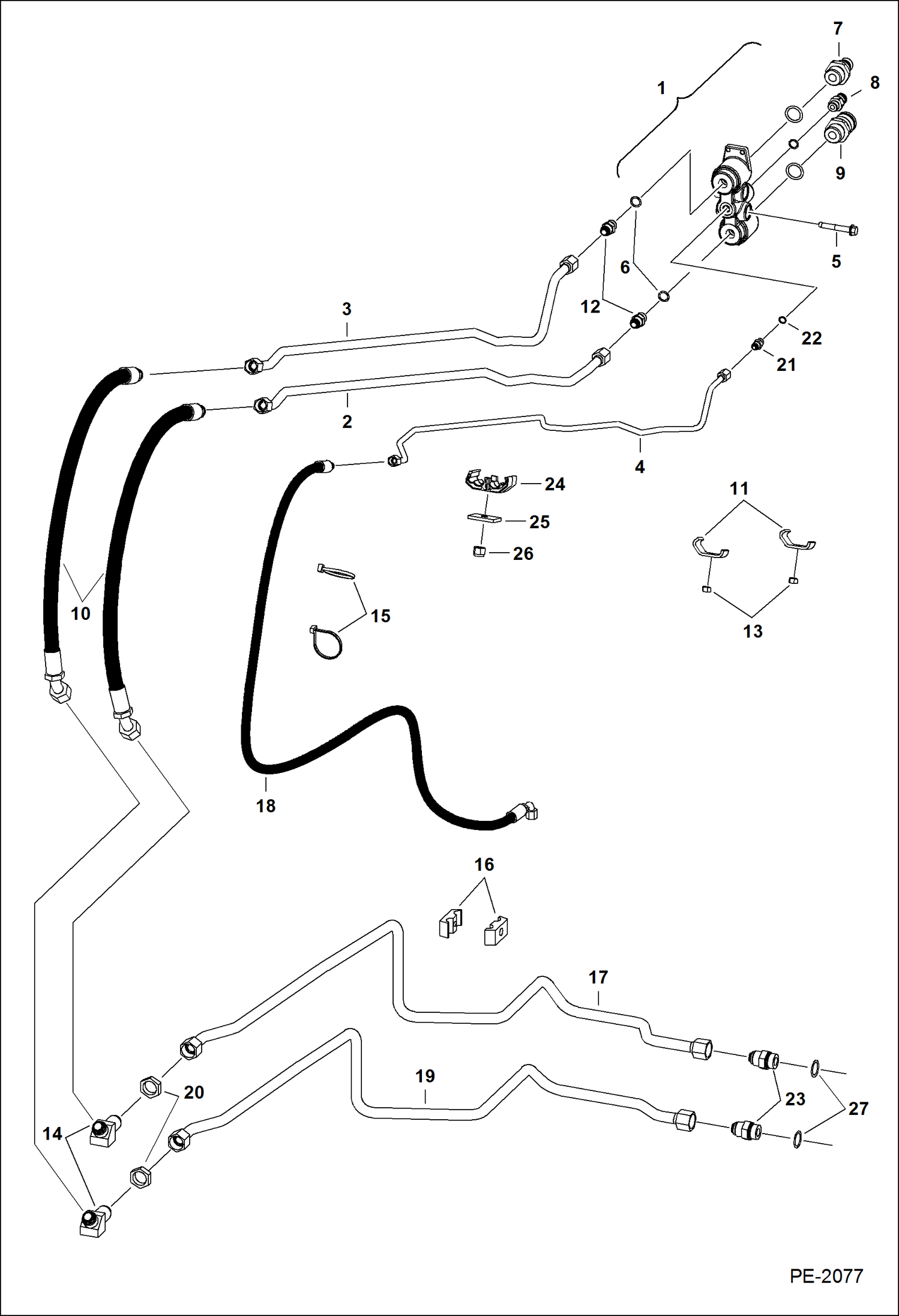 7
1
8
9
5
6
12
3
22
21
2
4
24
25
26
11
10
15
13
18
16
17
19
20
23
27
14
PE-2077