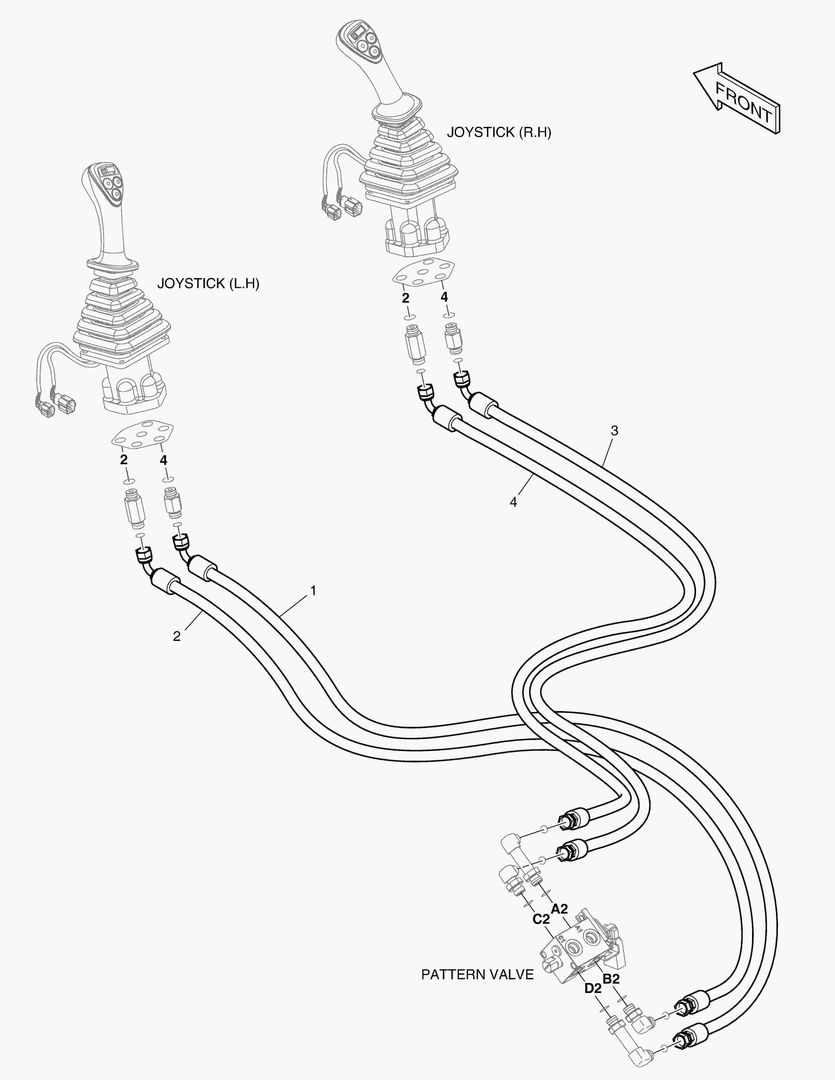 FRONT

JOYSTICK (R.H)

JOYSTICK (L.H)

2
4

2
4

3

4

1

2

A2
C2

PATTERN VALVE

B2
D2