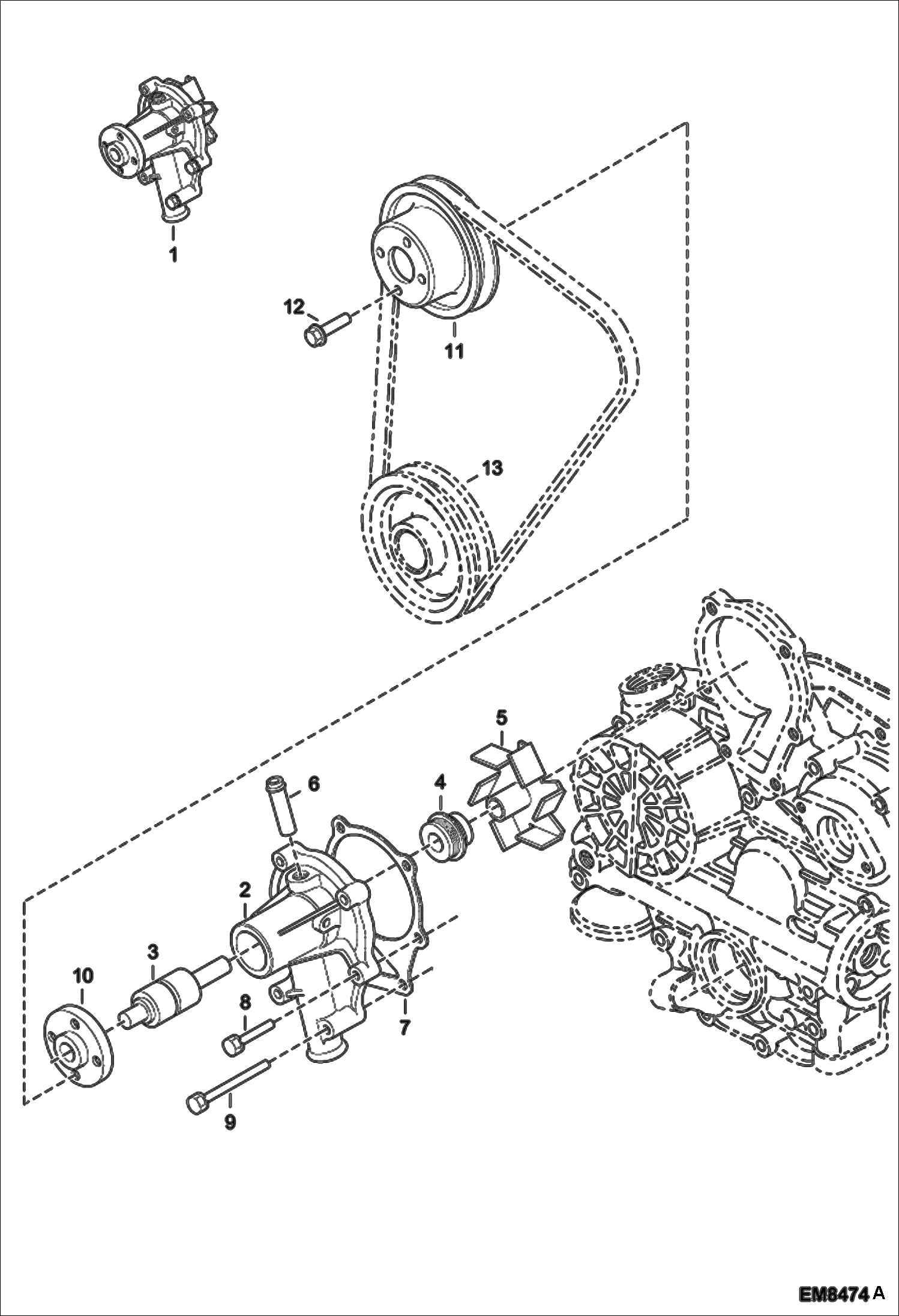 1
12
11
13
5
6
4
2
3
10
8
7
9
EM8474 A