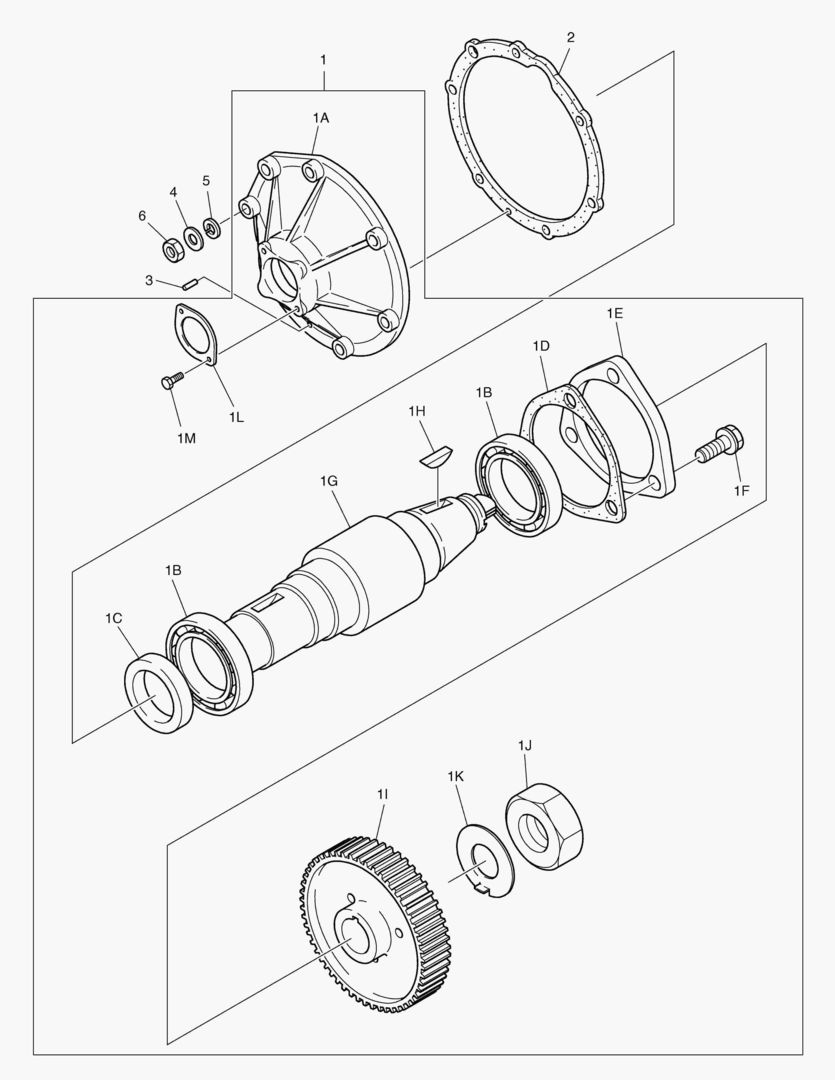 1
2
1A
4
5
6
3
1L
1M
1E
1D
1B
1H
1F
1G
1B
1C
1J
1K
1I