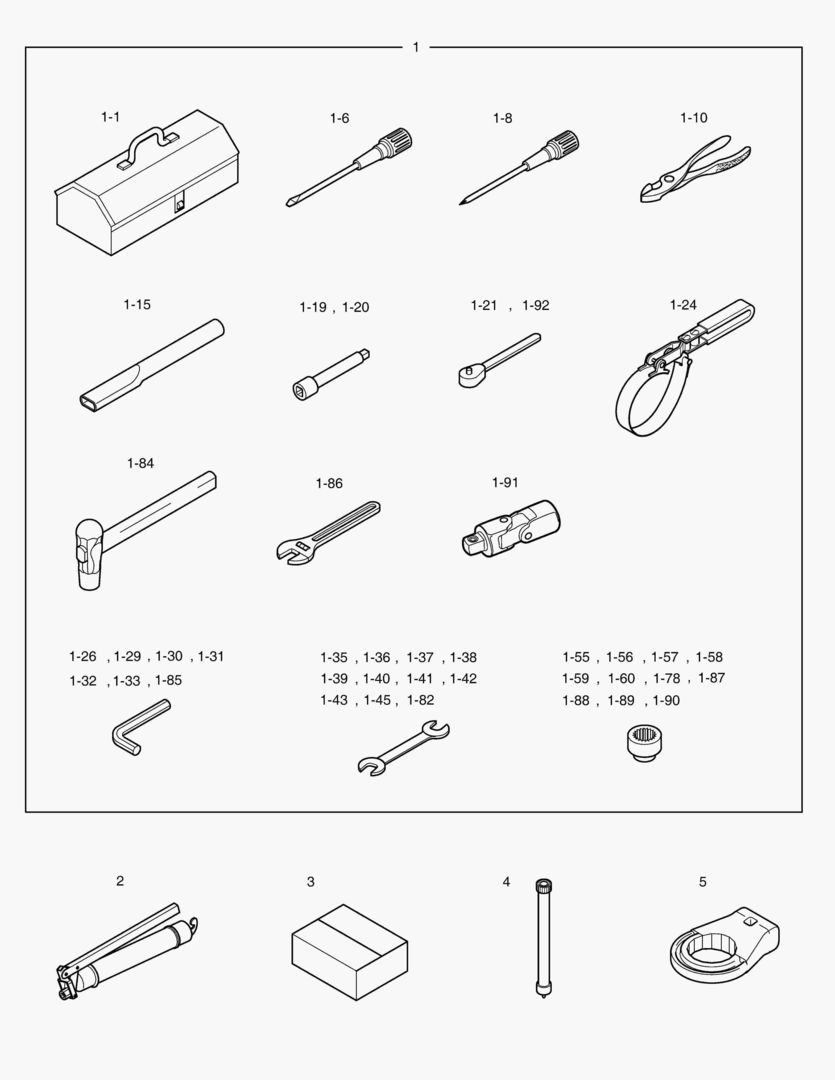 1

1-1

1-6

1-8

1-10

1-15

1-19 , 1-20

1-21 , 1-92

1-24

1-84

1-86

1-91

1-26 , 1-29 , 1-30 , 1-31
1-32 , 1-33 , 1-85

1-35 , 1-36 , 1-37 , 1-38
1-39 , 1-40 , 1-41 , 1-42
1-43 , 1-45 , 1-82

1-55 , 1-56 , 1-57 , 1-58
1-59 , 1-60 , 1-78 , 1-87
1-88 , 1-89 , 1-90

2

3

4

5