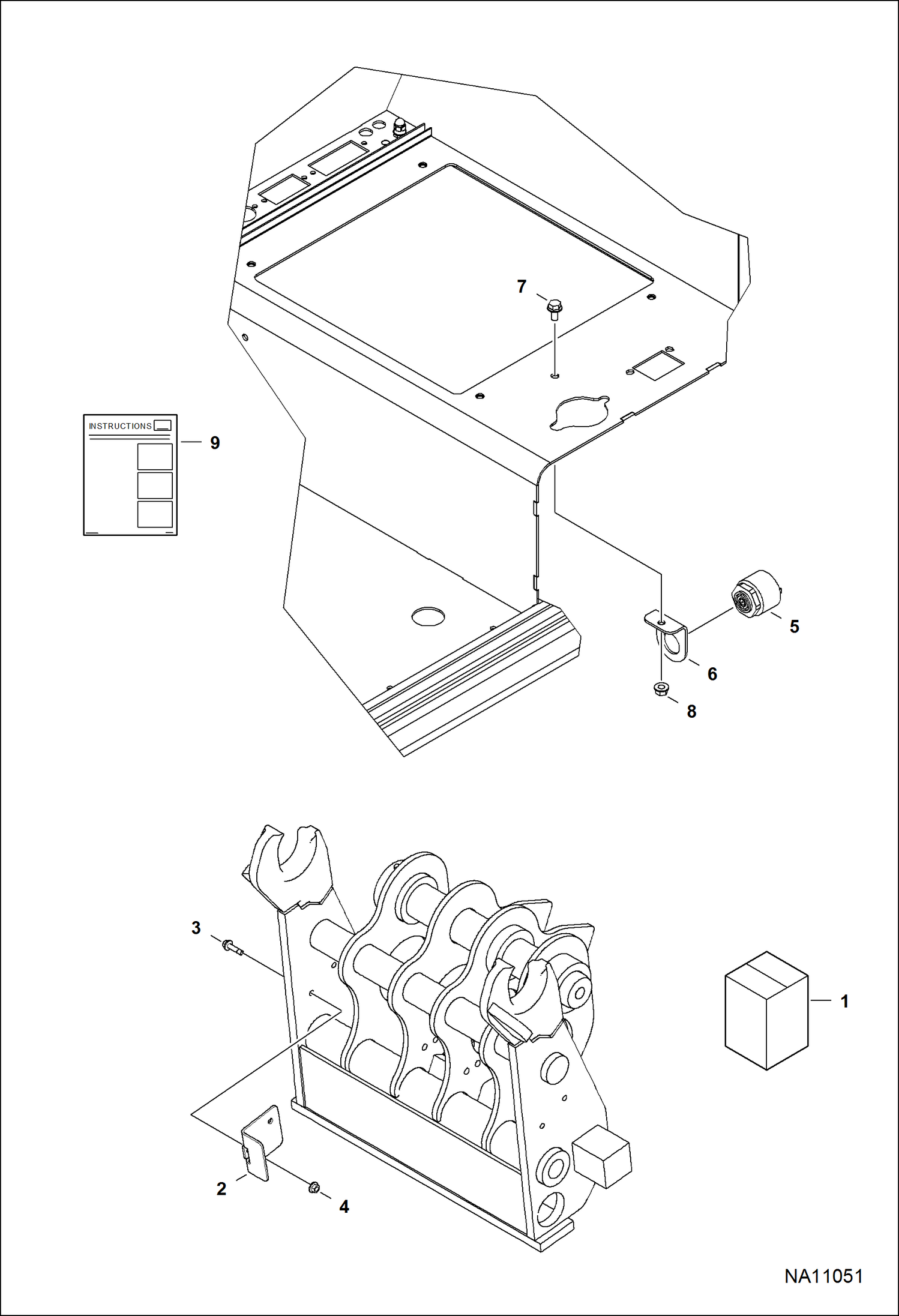 7

INSTRUCTIONS

9

5

6

8

3

1

2

4

NA11051