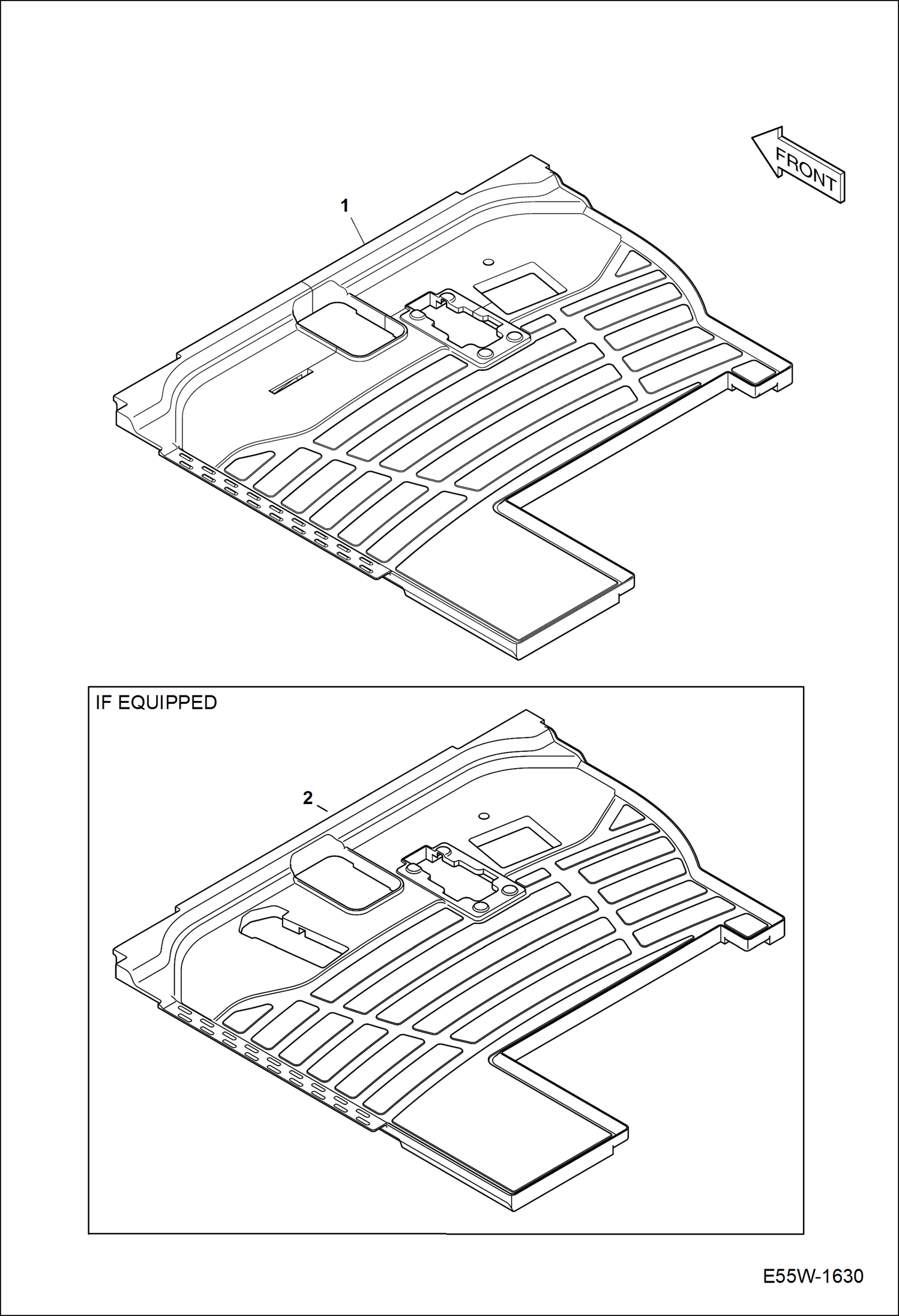 FRONT

1

IF EQUIPPED

2

E55W-1630