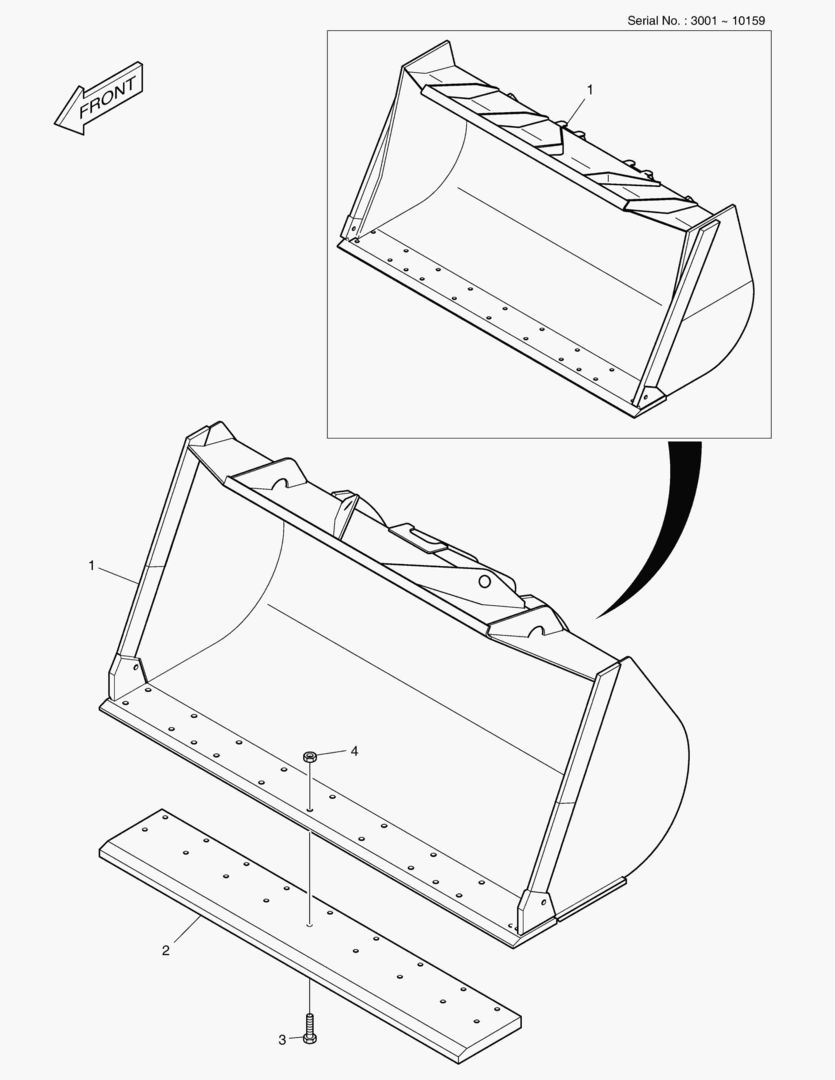 Serial No. : 3001 ~ 10159

FRONT

1

1

4

2

3