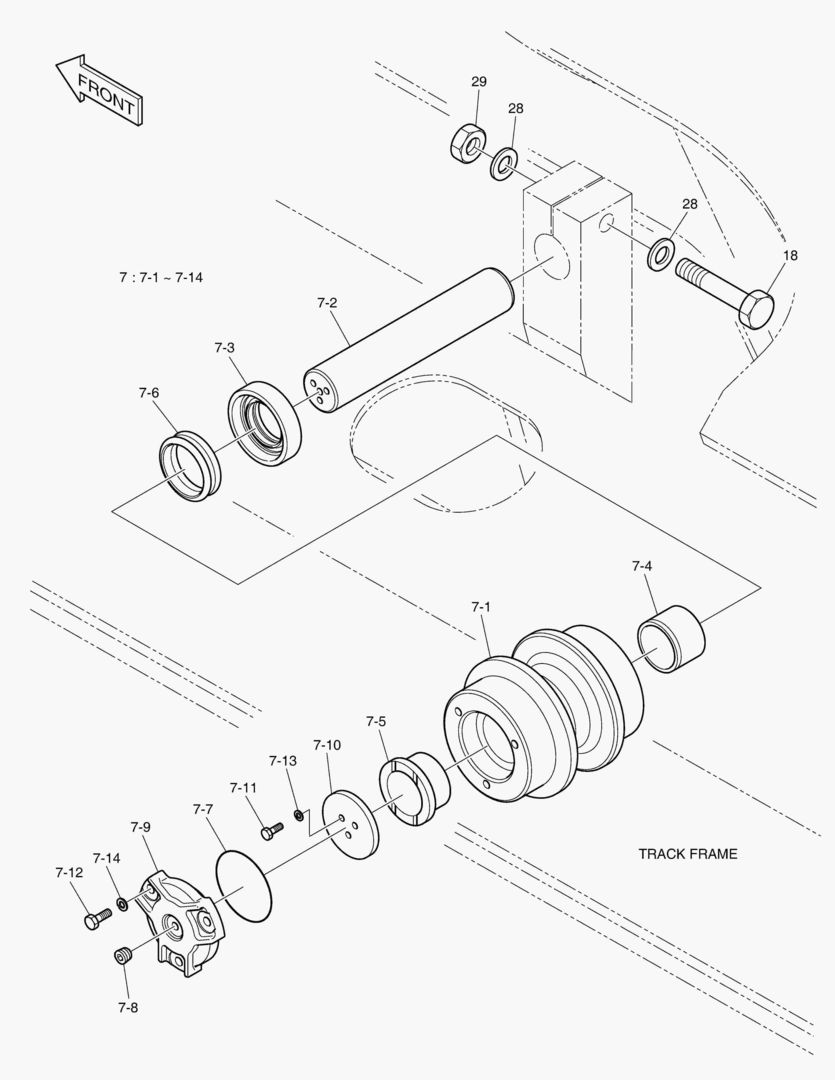 FRONT

29
28
28
18

7 : 7-1 ~ 7-14

7-2
7-3
7-6

7-4
7-1

7-5
7-10
7-13
7-11
7-7
7-9
7-14
7-12
7-8

TRACK FRAME