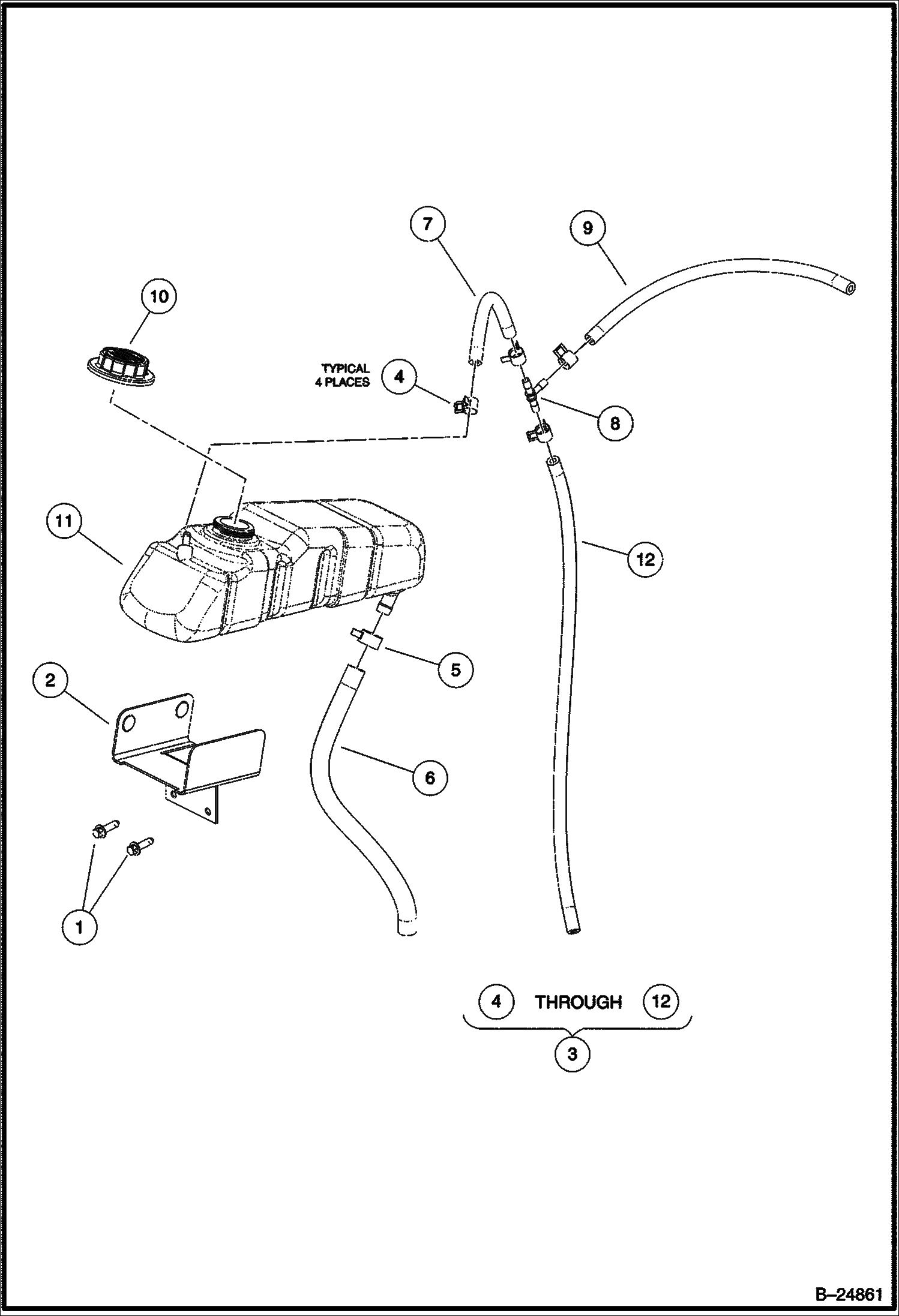 7
9
10
TYPICAL
4 PLACES
4
8
11
12
5
2
6
1
4 THROUGH 12
3
B–24861