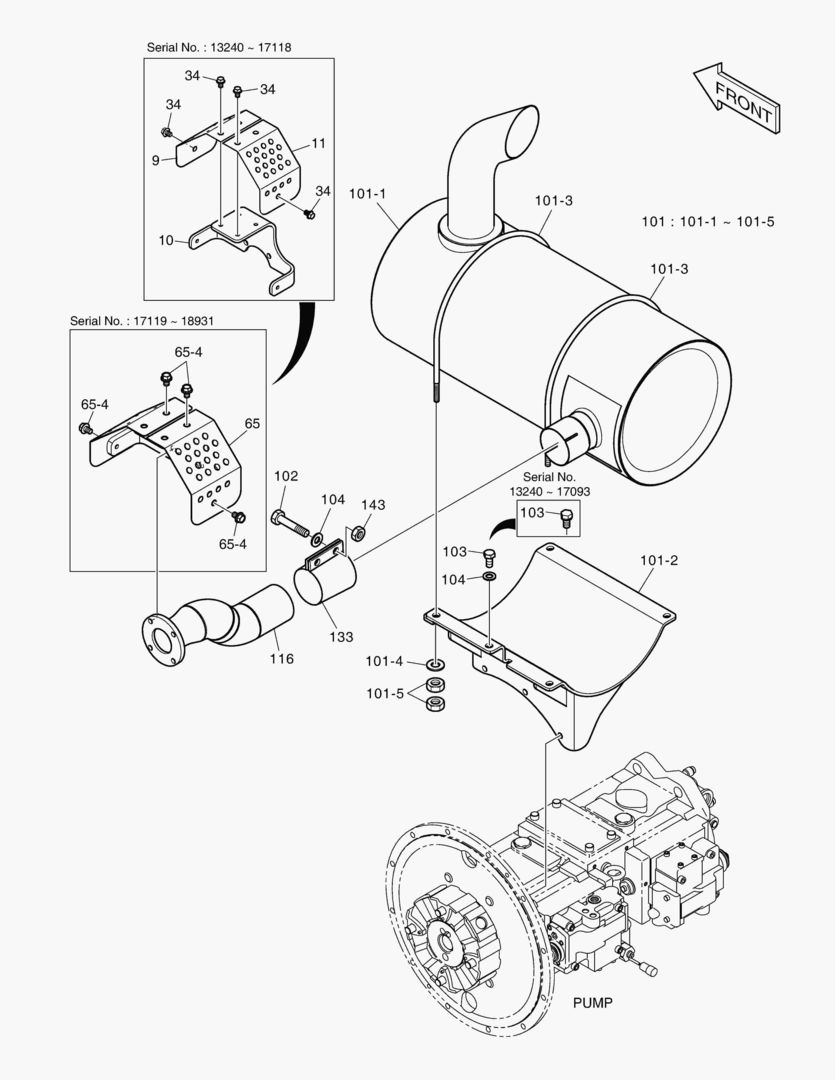 Serial No. : 13240 ~ 17118

34
34
34
9
11
34
10

FRONT

101-1
101-3
101 : 101-1 ~ 101-5
101-3

Serial No. : 17119 ~ 18931

65-4
65-4
65
65-4

102
104
143

Serial No.
13240 ~ 17093
103

103
104
101-2

133
116

101-4
101-5

PUMP