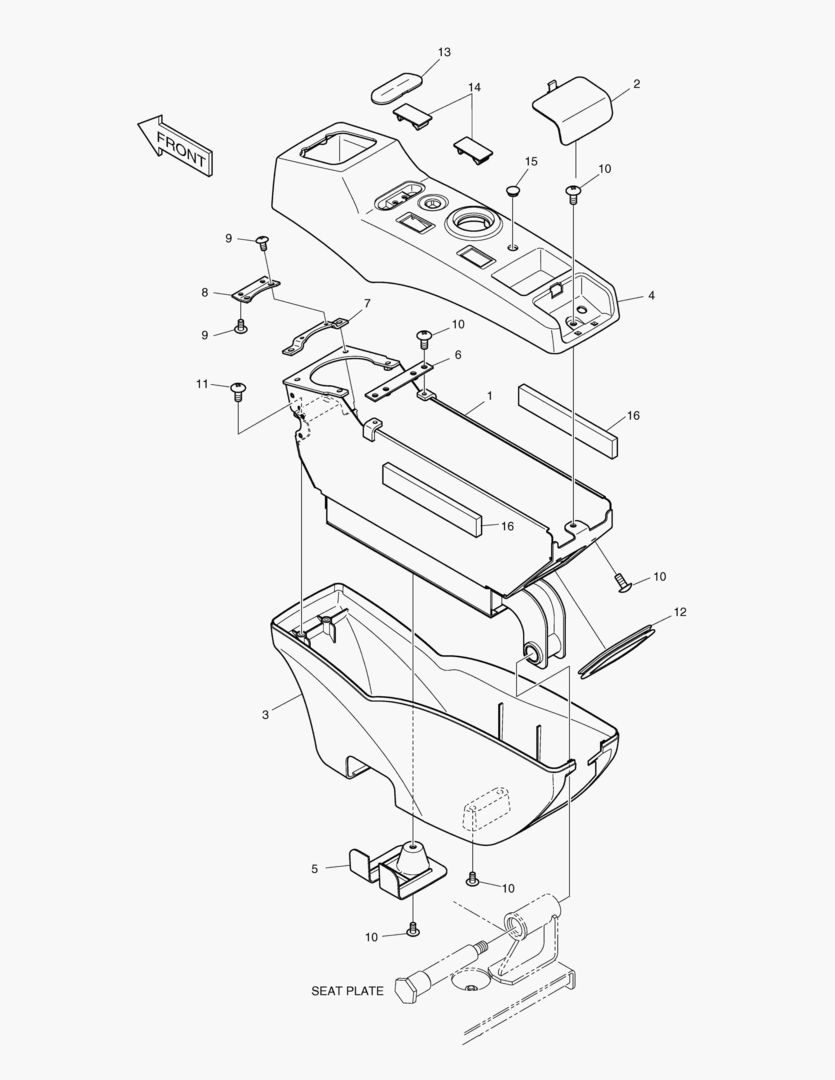 13
14
2
FRONT
15
10
9
8
9
7
10
6
4
11
1
16
16
10
12
3
5
10
10
SEAT PLATE