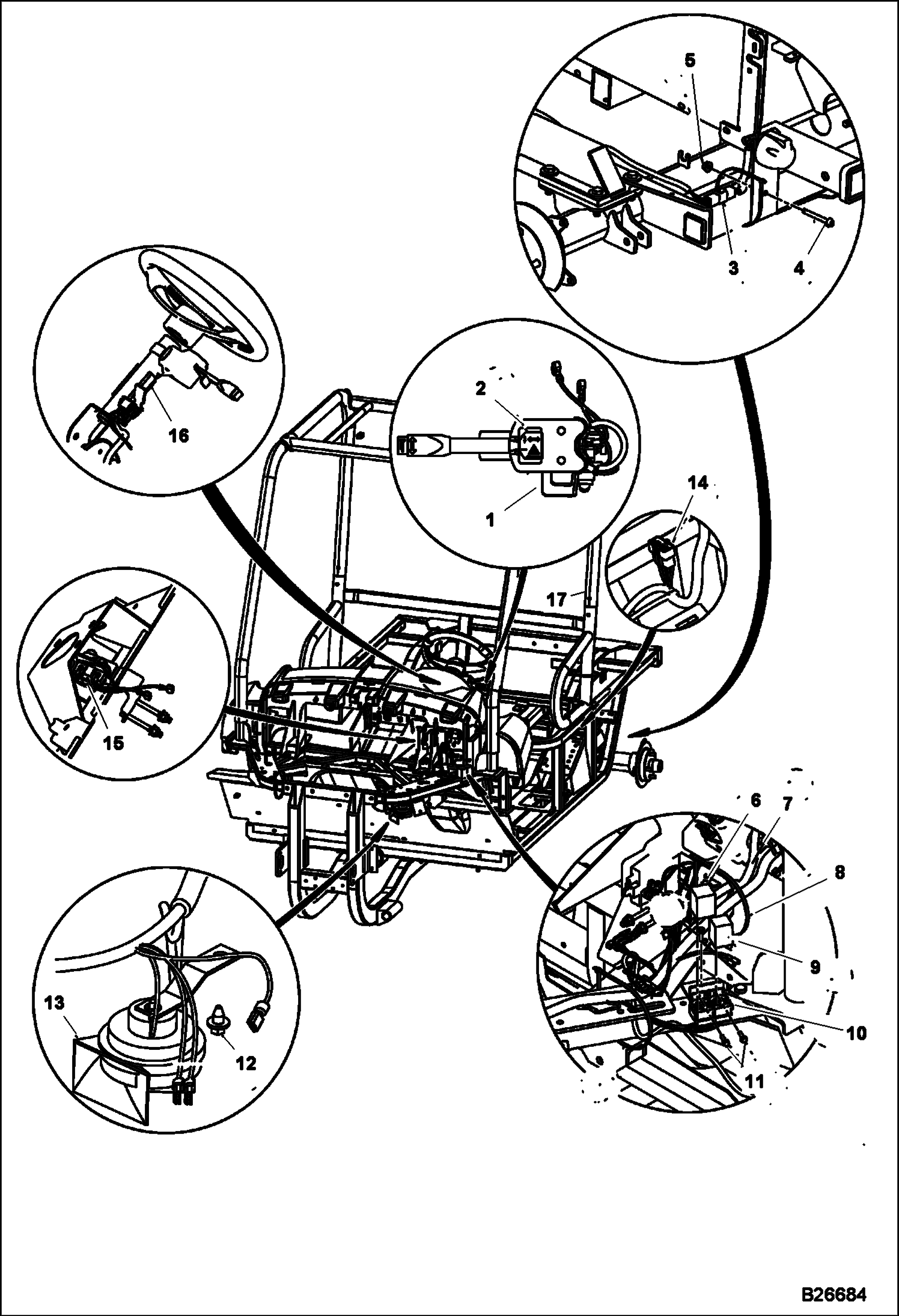 5

3

4

16

2

1

14

17

15

6

7

8

9

10

11

13

12

B26684