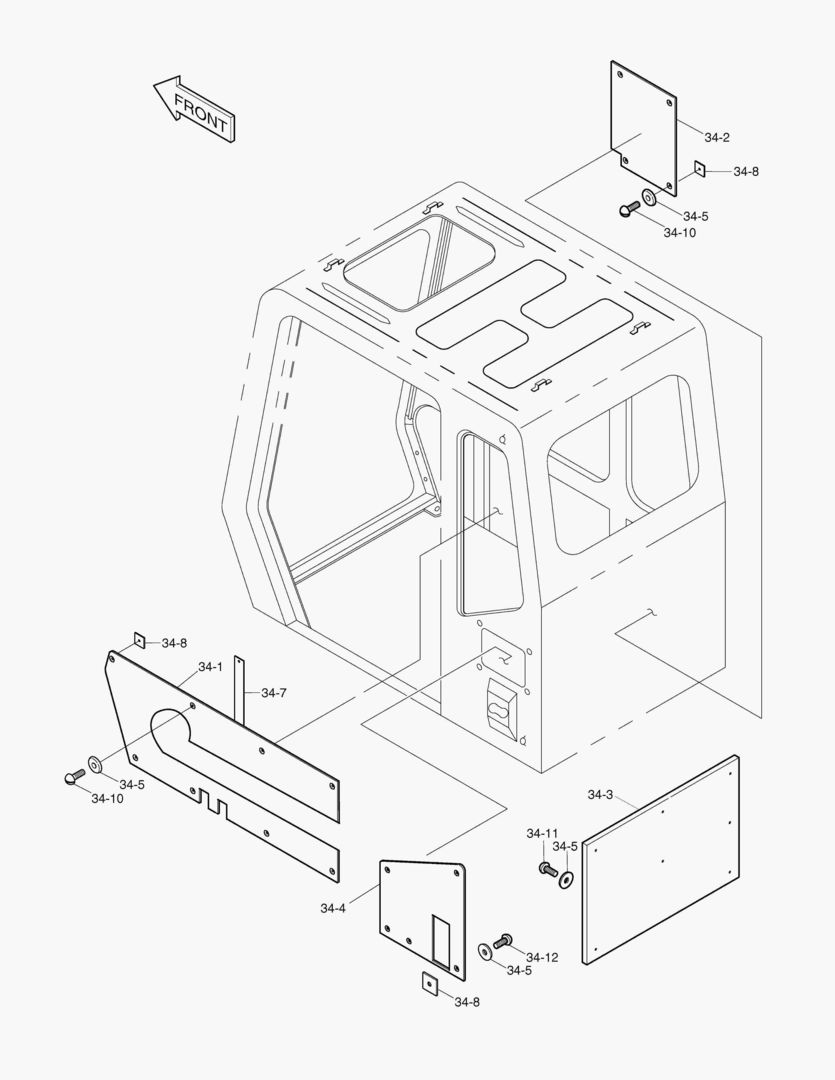 FRONT

34-2
34-8
34-5
34-10

34-8
34-1
34-7
34-5
34-10

34-3
34-11
34-5

34-4
34-12
34-5
34-8