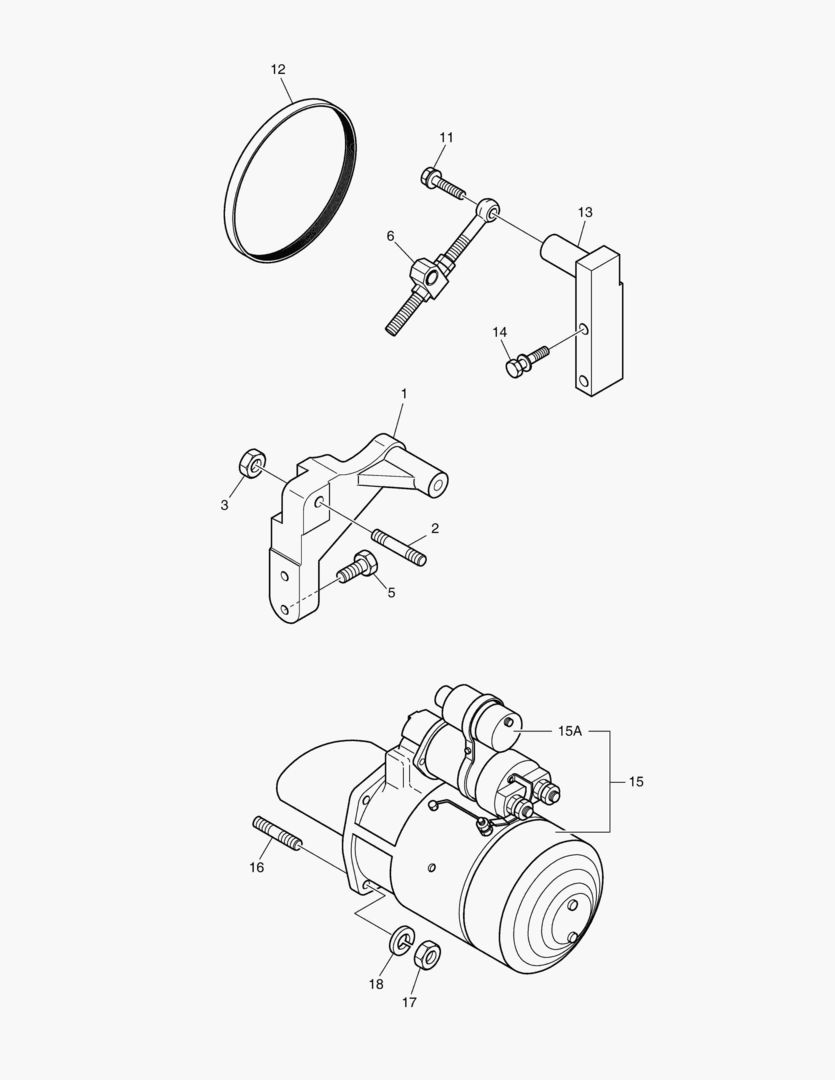 12
11
13
6
14
1
3
2
5
15A
15
16
18
17