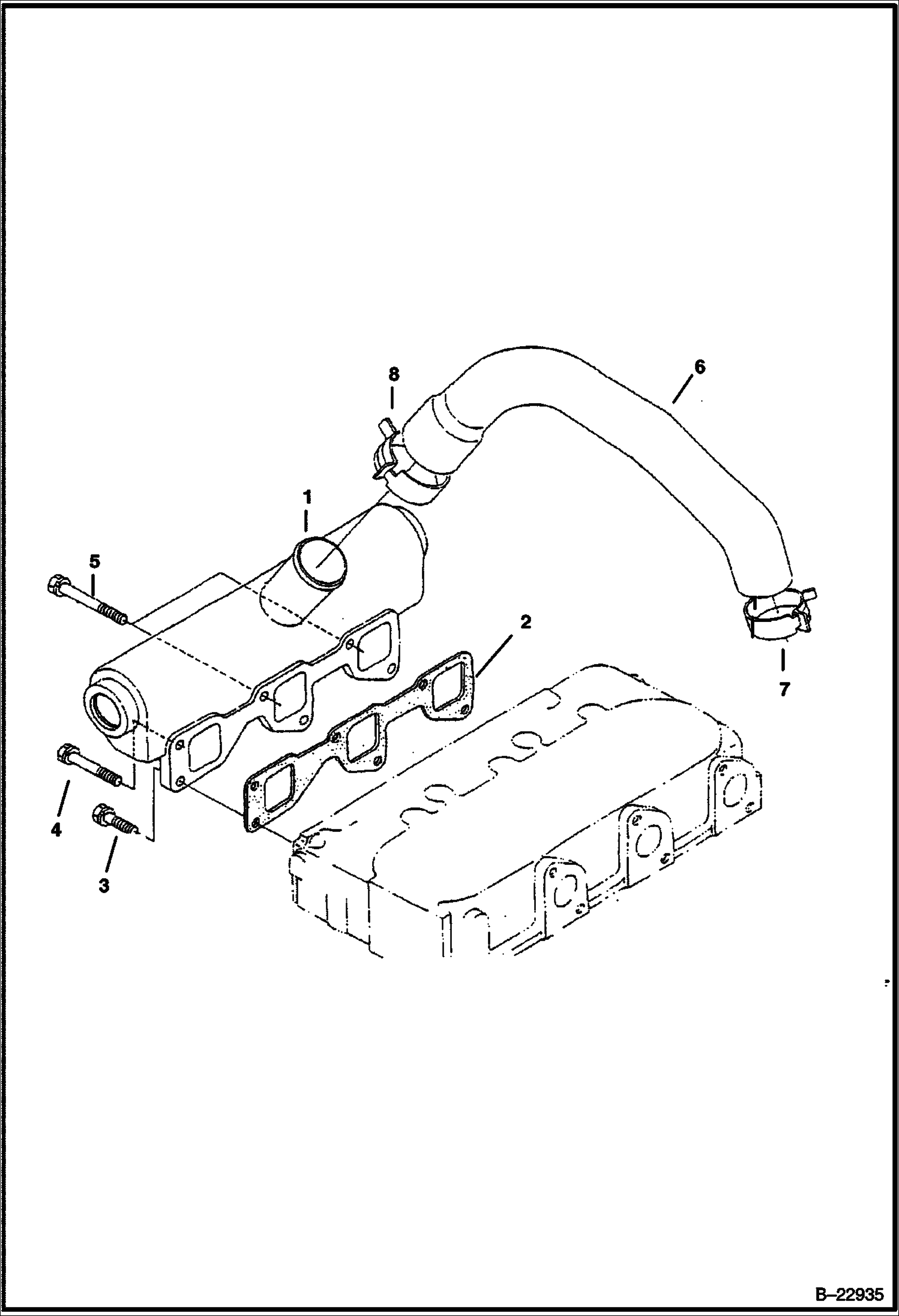 8
6
1
5
2
7
4
3
B–22935