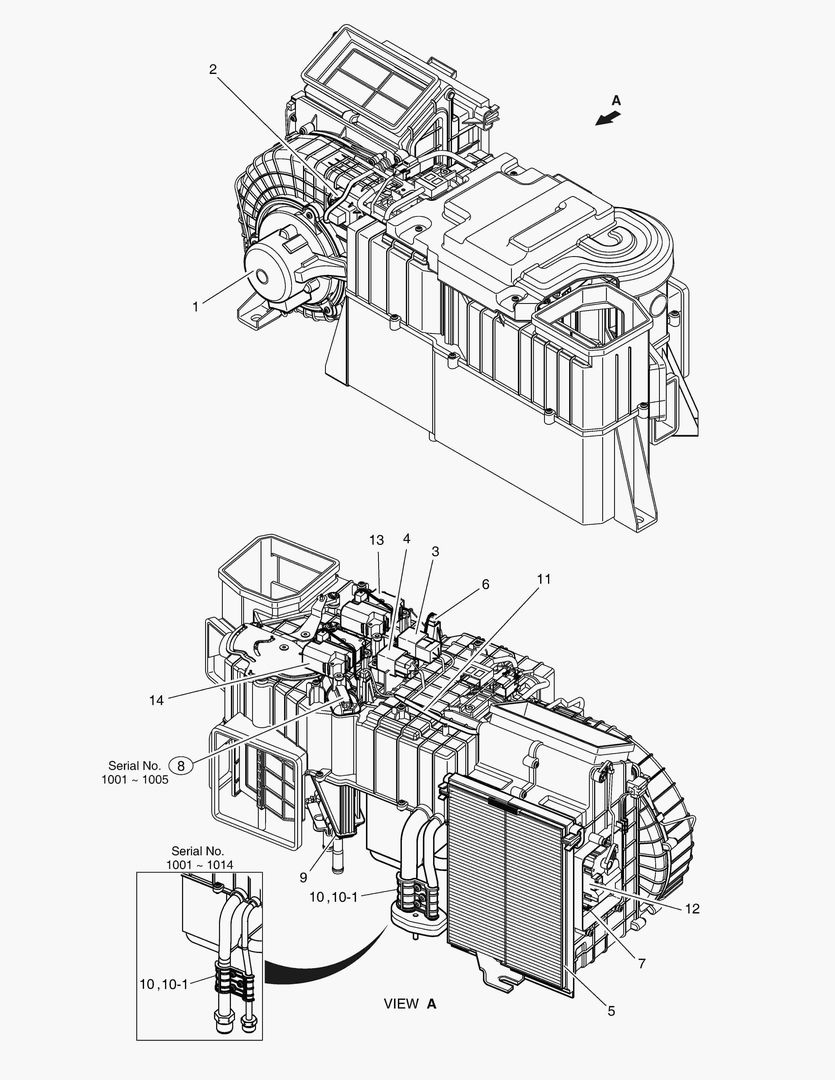 2

A

1

13
4
3
6
11

14

Serial No. 8
1001 ~ 1005

Serial No.
1001 ~ 1014

9

10,10-1

12

7

10,10-1

VIEW A

5