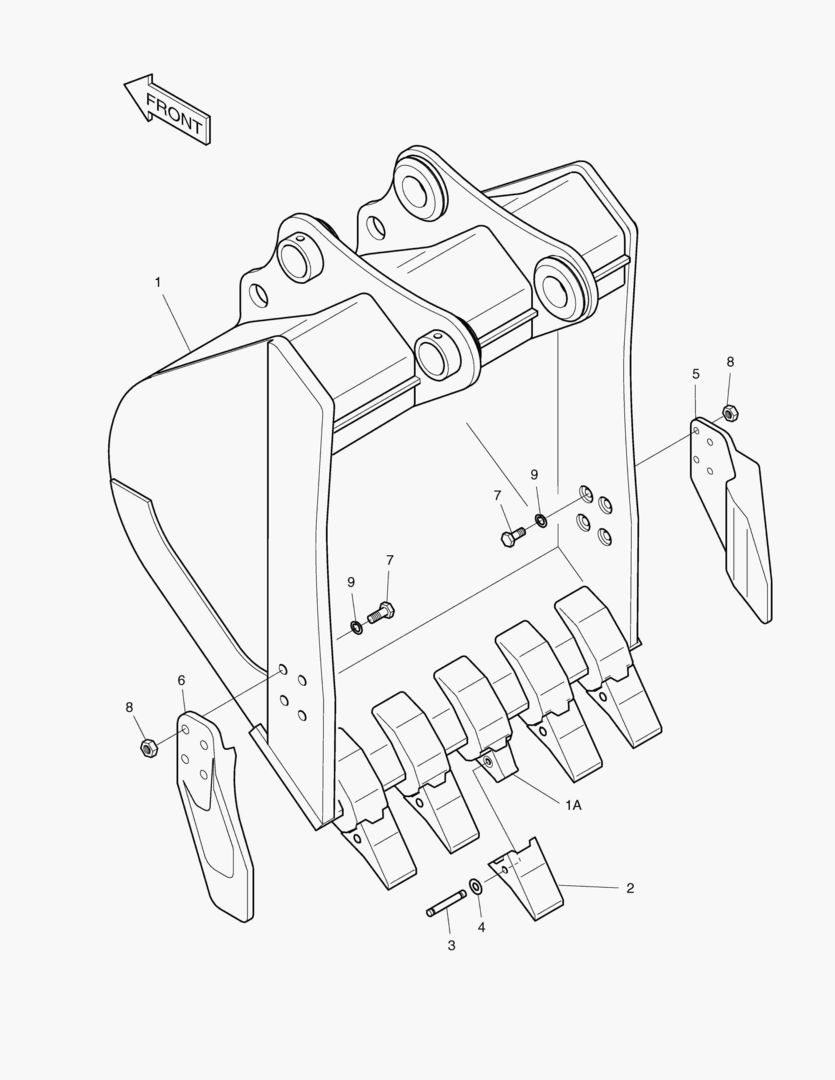 FRONT

1

8
5

9
7

7
9

6
8

1A

2

3 4