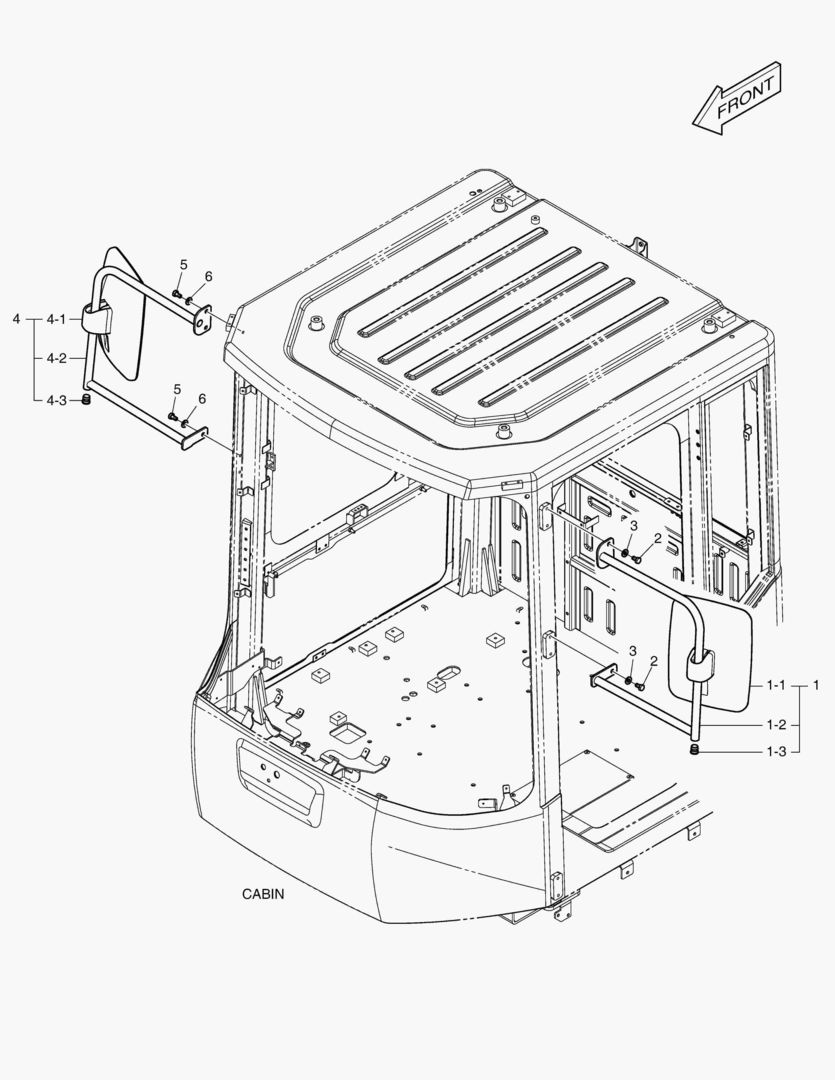 FRONT

5
6
4
4-1
4-2
4-3
5
6

3
2
3
2
1-1
1
1-2
1-3

CABIN