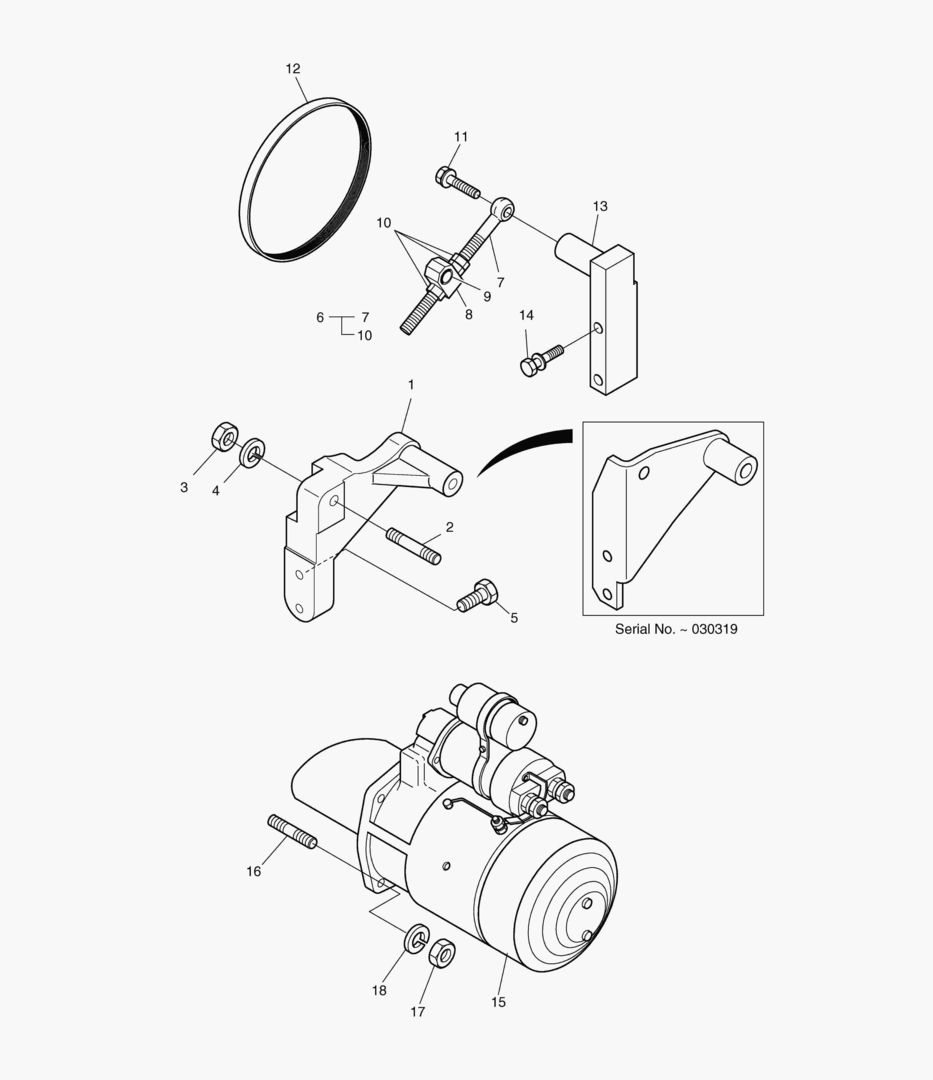 12

11

13

10

7

9

8

6 7
10

14

1

3

4

2

5

Serial No. ~ 030319

16

18

17

15