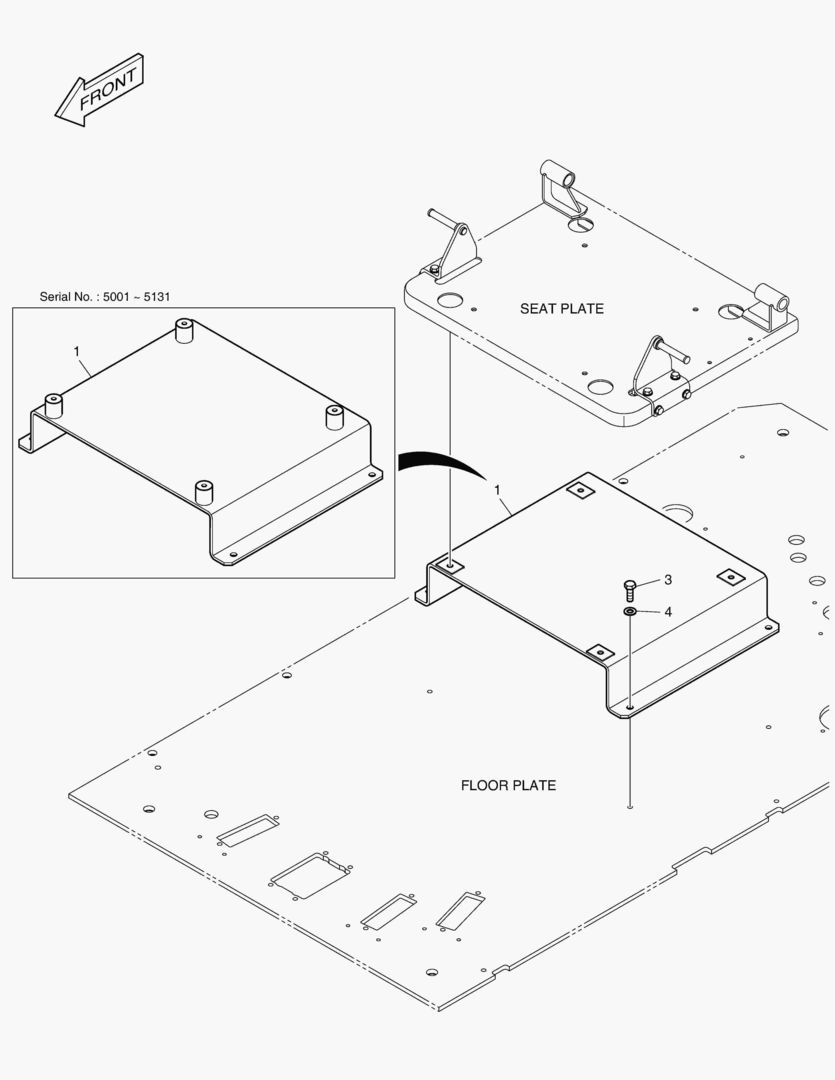 FRONT

Serial No. : 5001 ~ 5131

1

SEAT PLATE

1

3

4

FLOOR PLATE