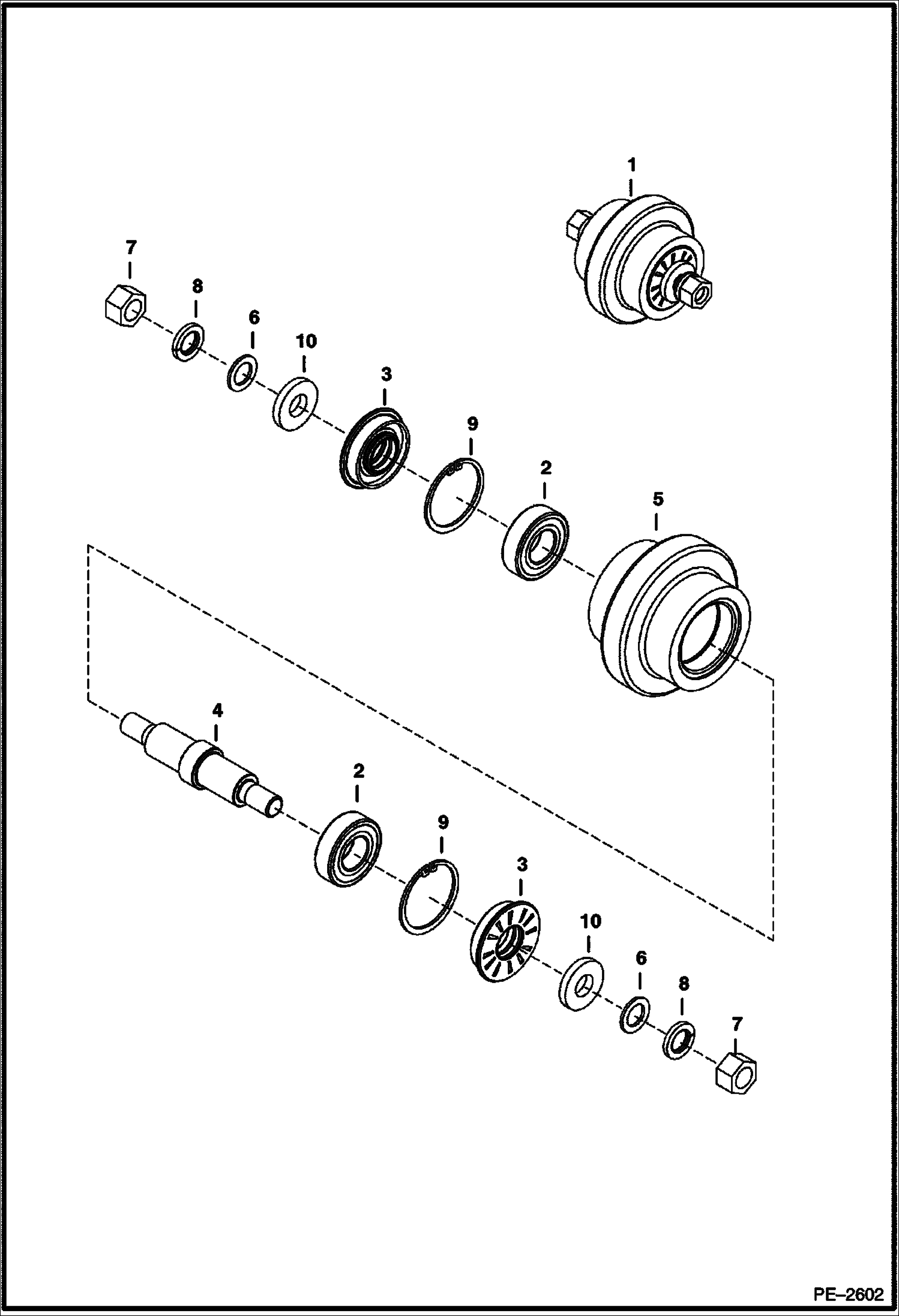 1
7
8
6
10
3
9
2
5
4
2
9
3
10
6
8
7
PE–2602