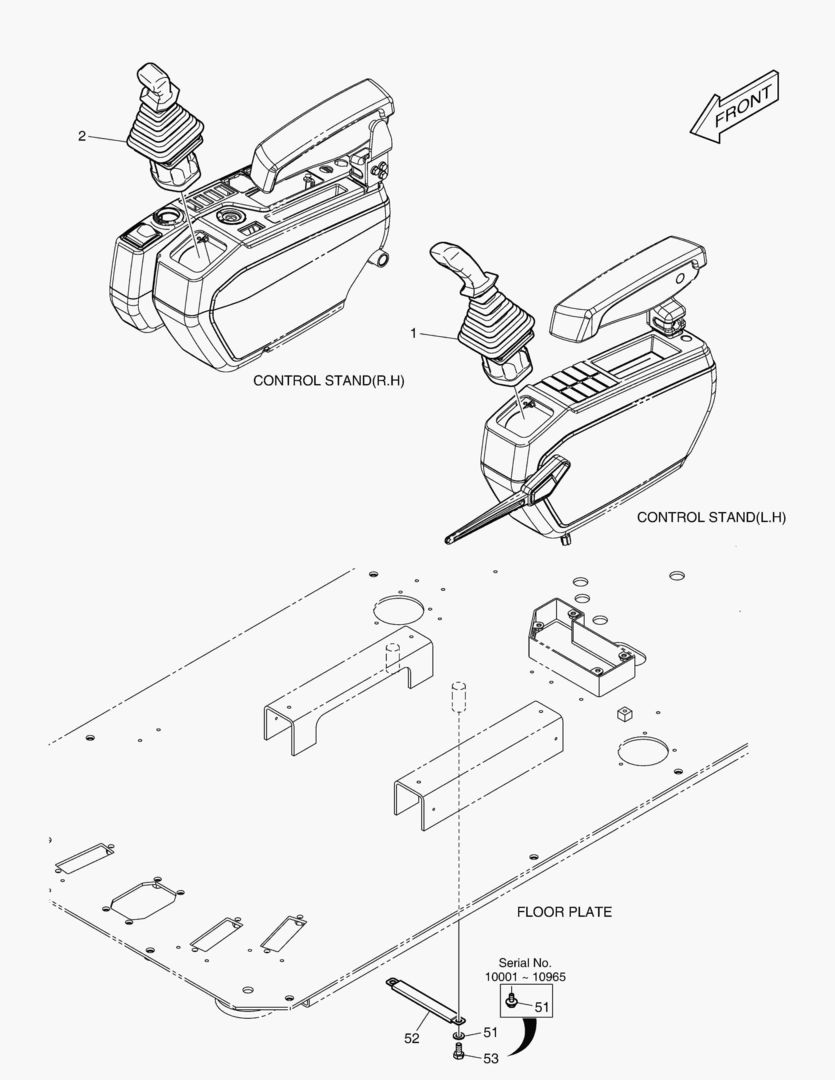 FRONT

2

CONTROL STAND(R.H)

1

CONTROL STAND(L.H)

FLOOR PLATE

Serial No.
10001 ~ 10965

51

52

51

53